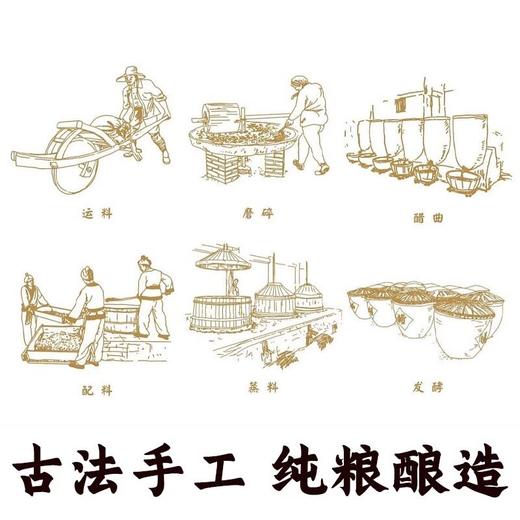 运料

磨碎

醋曲

配料

蒸料

发酵

古法手工 纯粮酿造