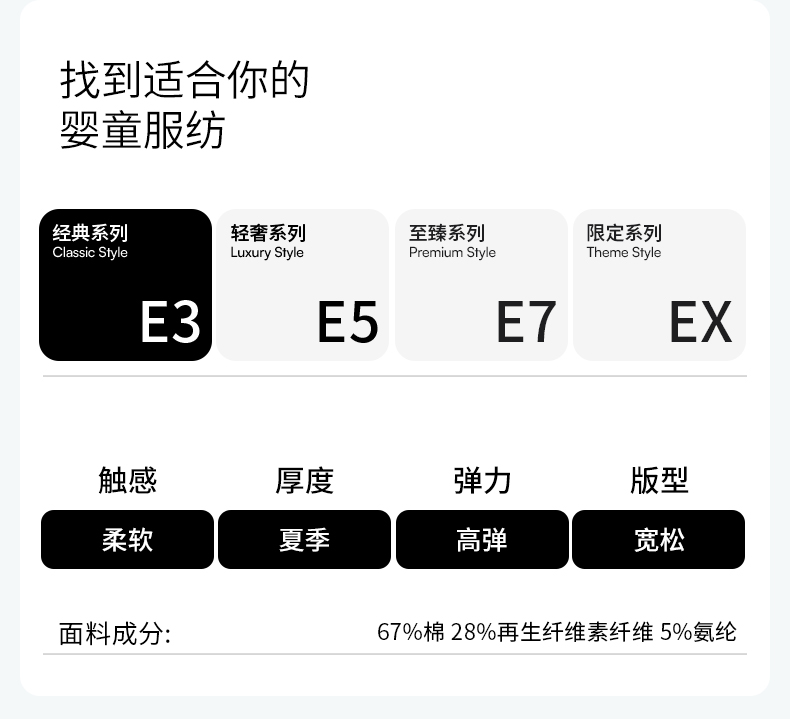 找到适合你的
婴童服纺

经典系列
Classic Style
E3

轻奢系列
Luxury Style
E5

至臻系列
Premium Style
E7

限定系列
Theme Style
EX

触感
柔软

厚度
夏季

弹力
高弹

版型
宽松

面料成分: 67%棉 28%再生纤维素纤维 5%氨纶