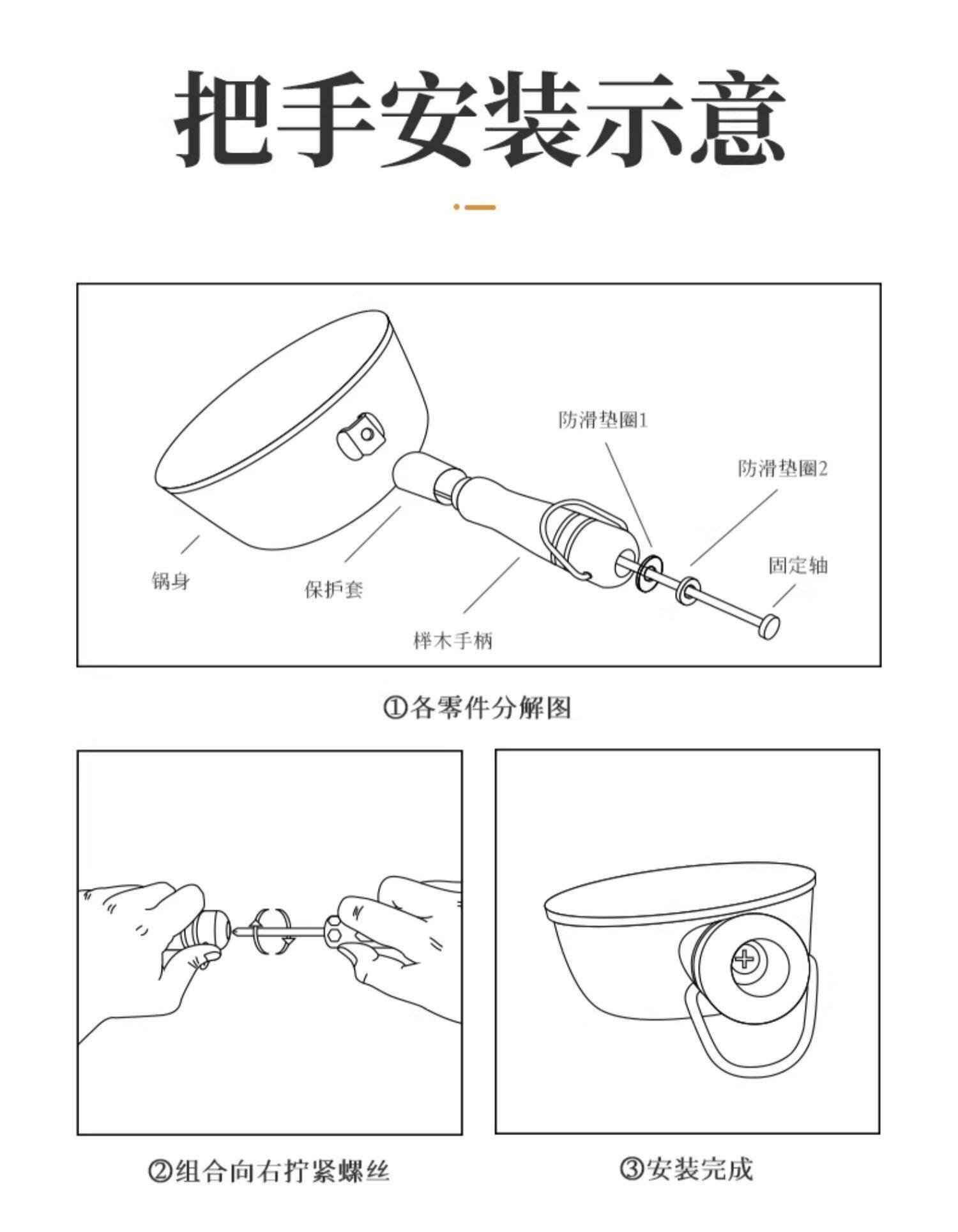 把手安装示意

防滑垫圈1

防滑垫圈2

固定轴

锅身

保护套

榉木手柄

①各零件分解图

②组合向右拧紧螺丝

③安装完成