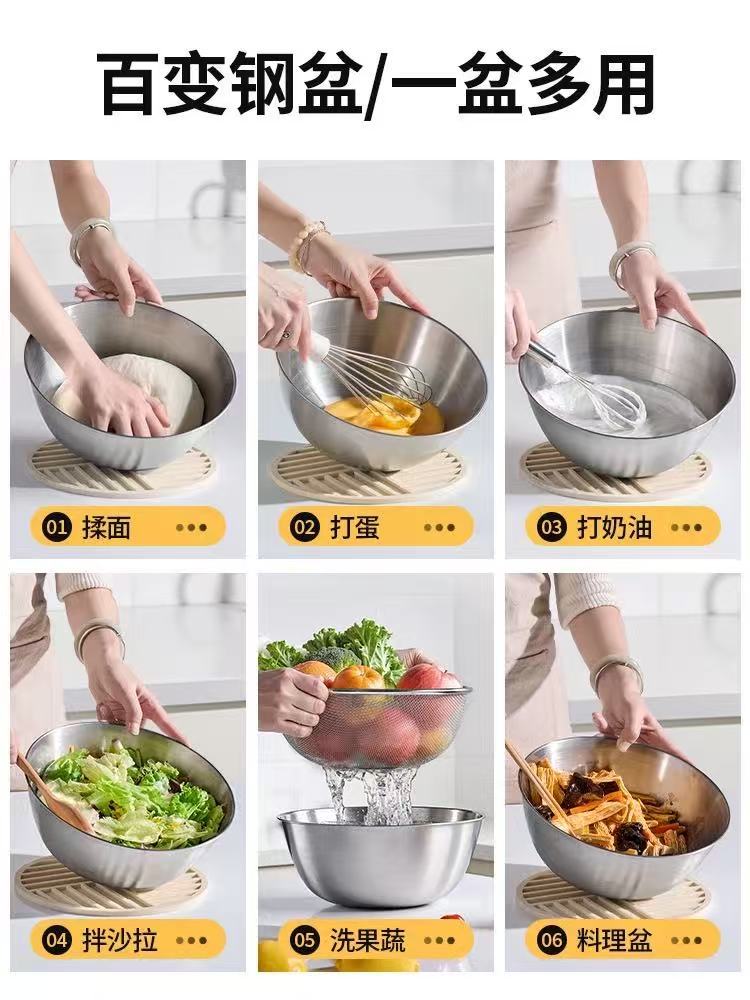 百变钢盆/一盆多用

01 揉面 •••

02 打蛋 •••

03 打奶油 •••

04 拌沙拉 •••

05 洗果蔬 •••

06 料理盆 •••