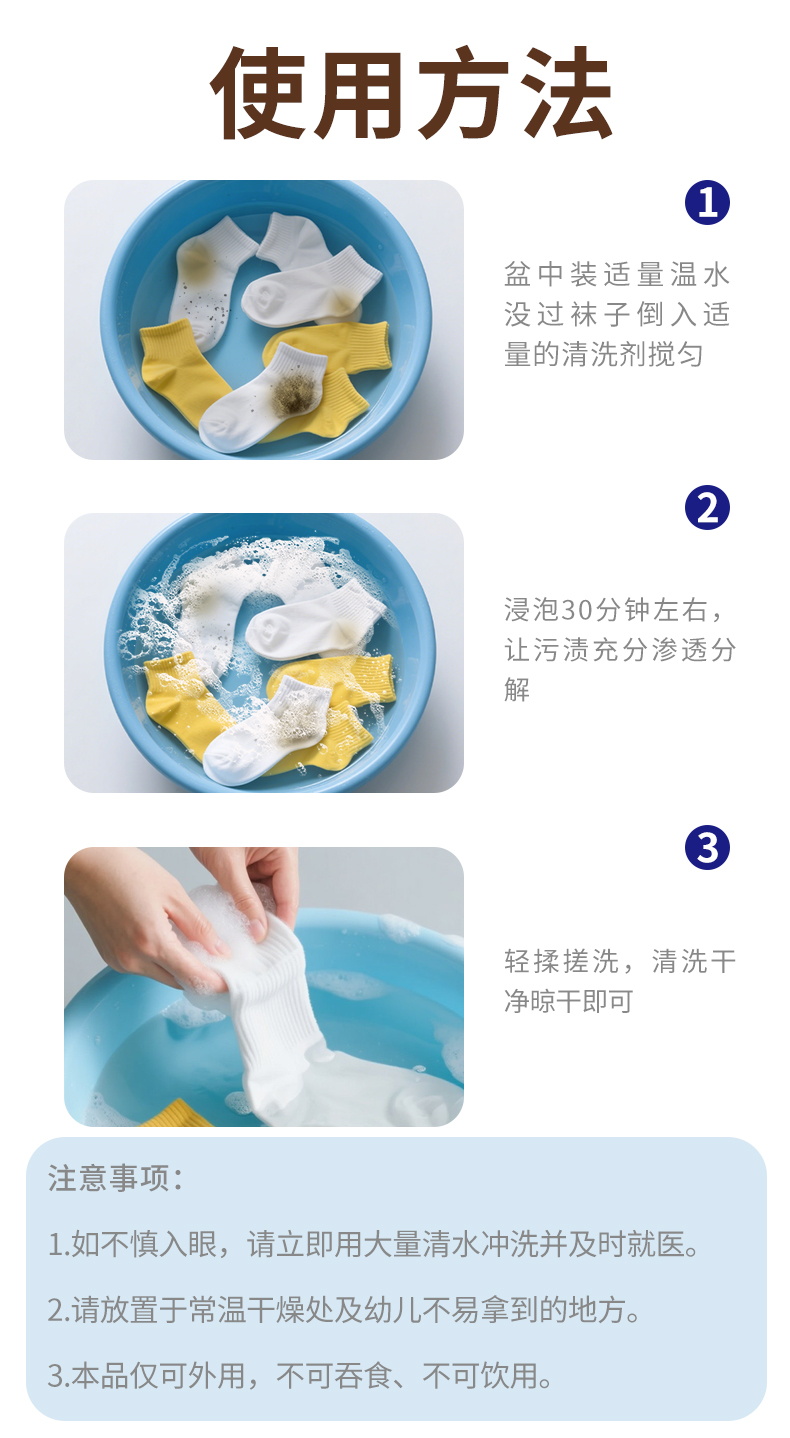 使用方法

1

盆中装适量温水没过袜子倒入适量的清洗剂搅匀

2

浸泡30分钟左右，让污渍充分渗透分解

3

轻揉搓洗，清洗干净晾干即可

注意事项：

1.如不慎入眼，请立即用大量清水冲洗并及时就医。

2.请放置于常温干燥处及幼儿不易拿到的地方。

3.本品仅可外用，不可吞食、不可饮用。