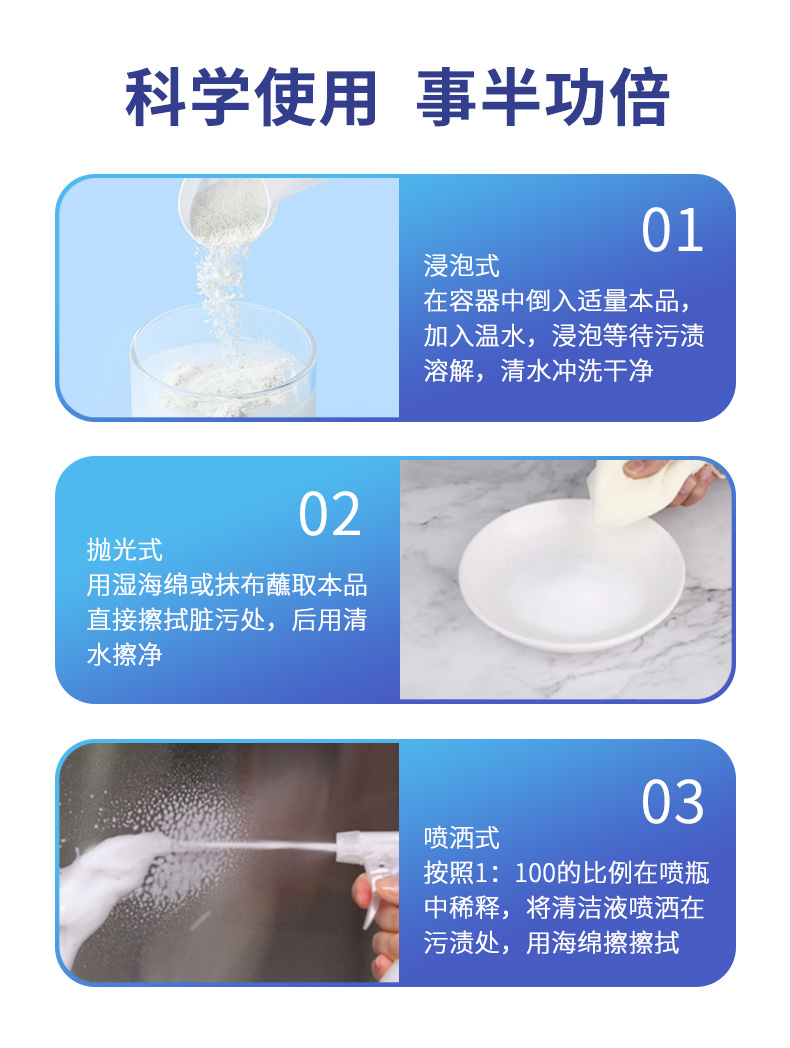 科学使用 事半功倍

01

浸泡式
在容器中倒入适量本品，加入温水，浸泡等待污渍溶解，清水冲洗干净

02

抛光式
用湿海绵或抹布蘸取本品直接擦拭脏污处，后用清水擦净

03

喷洒式
按照1：100的比例在喷瓶中稀释，将清洁液喷洒在污渍处，用海绵擦擦拭