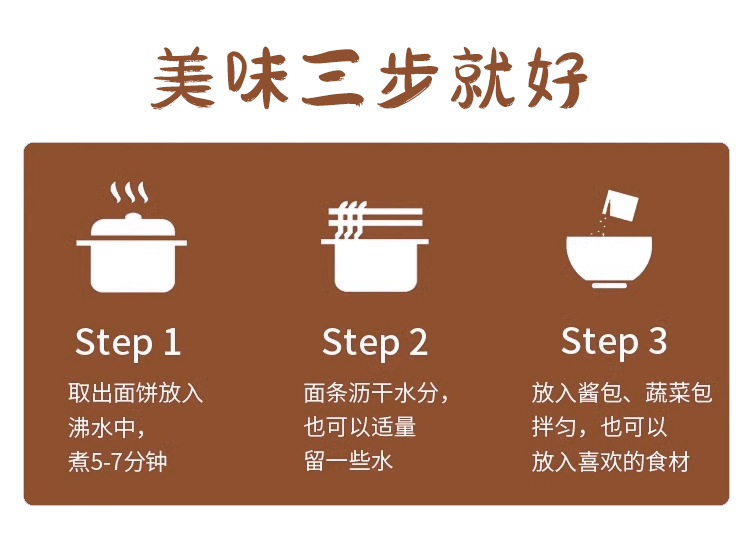 美味三步就好

Step 1
取出面饼放入沸水中，煮5-7分钟

Step 2
面条沥干水分，也可以适量留一些水

Step 3
放入酱包、蔬菜包拌匀，也可以放入喜欢的食材