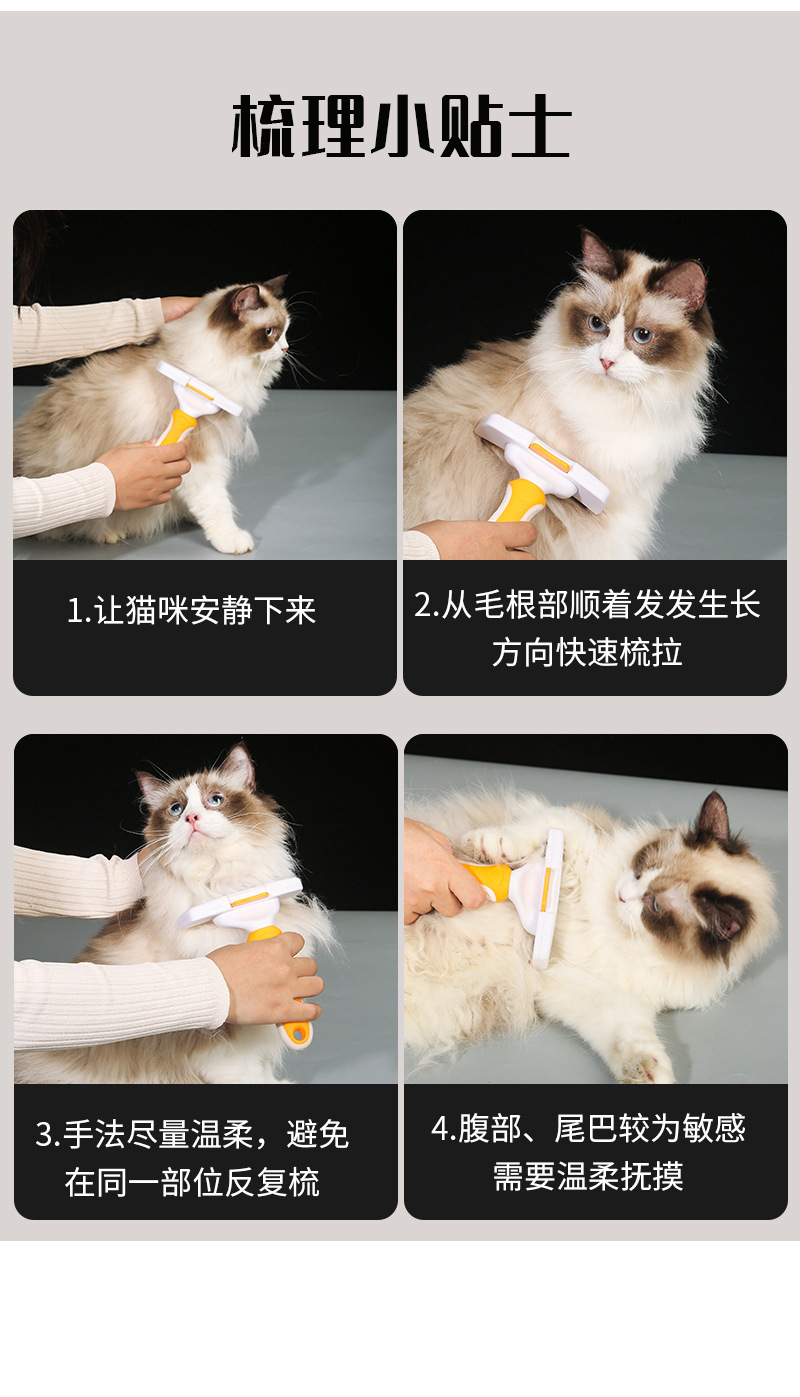 梳理小贴士

1.让猫咪安静下来

2.从毛根部顺着发发生长方向快速梳拉

3.手法尽量温柔，避免在同一部位反复梳

4.腹部、尾巴较为敏感需要温柔抚摸