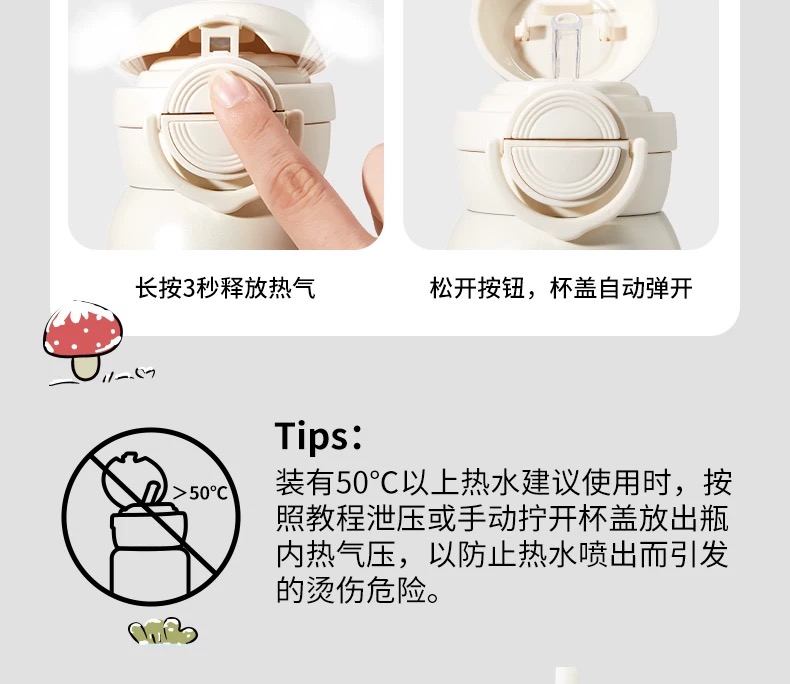 长按3秒释放热气

松开按钮，杯盖自动弹开

>50°C

Tips：

装有50°C以上热水建议使用时，按照教程泄压或手动拧开杯盖放出瓶内热气压，以防止热水喷出而引发的烫伤危险。