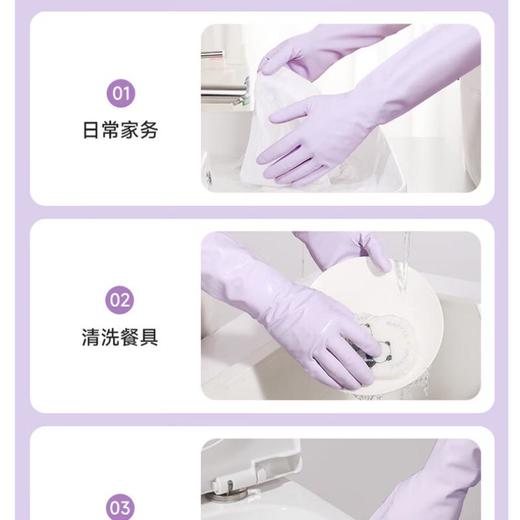 01
日常家务

02
清洗餐具

03