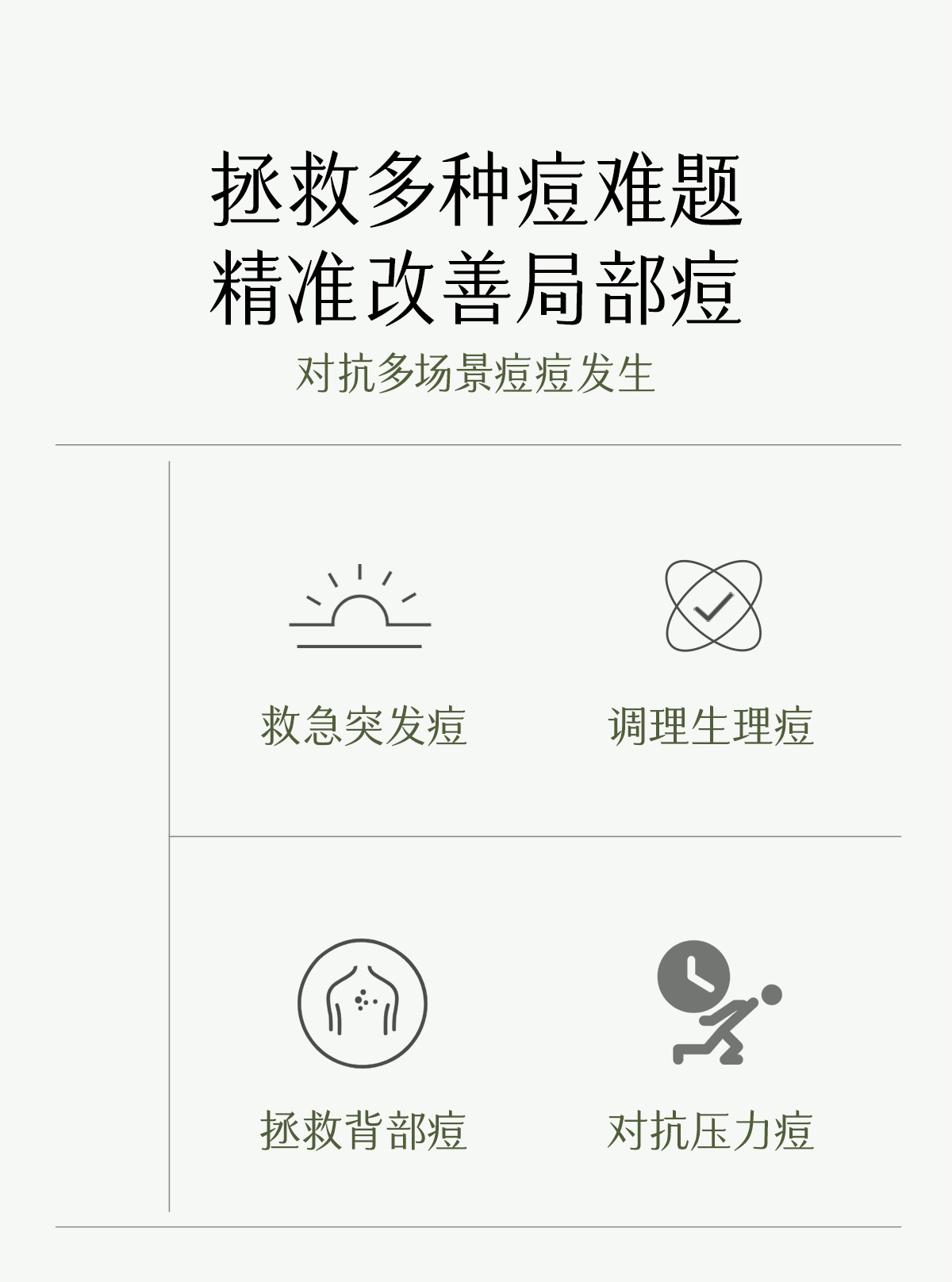 拯救多种痘难题
精准改善局部痘

对抗多场景痘痘发生

救急突发痘

调理生理痘

拯救背部痘

对抗压力痘