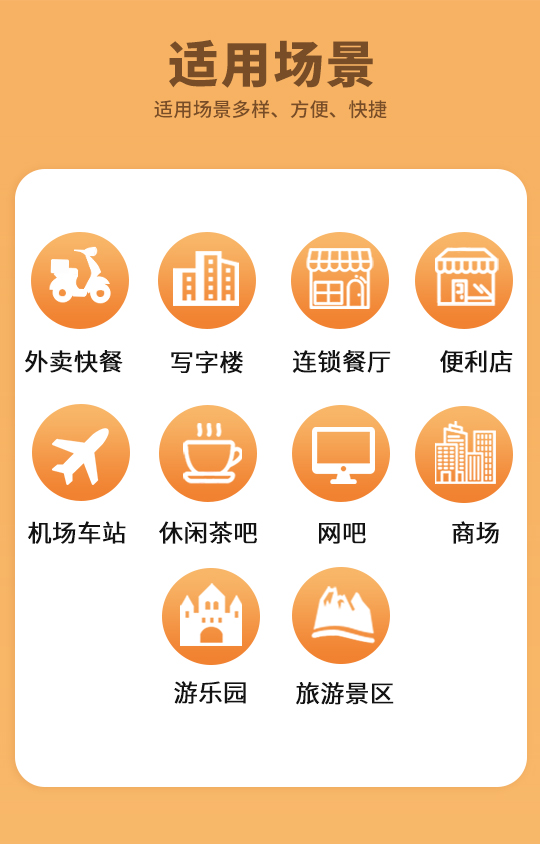 适用场景

适用场景多样、方便、快捷

外卖快餐

写字楼

连锁餐厅

便利店

机场车站

休闲茶吧

网吧

商场

游乐园

旅游景区