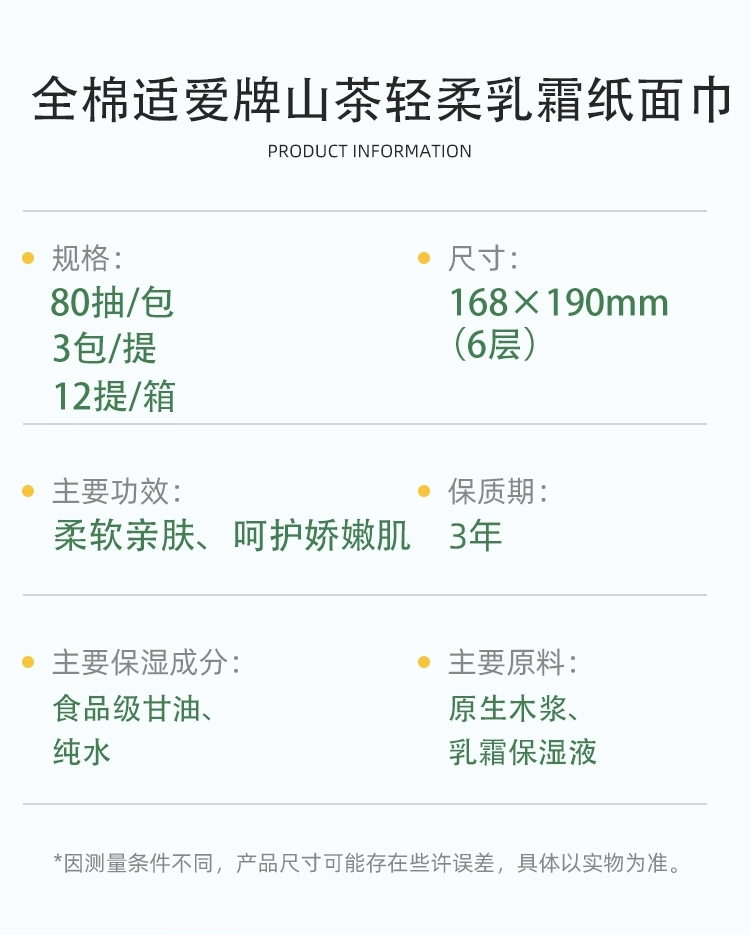 全棉适爱牌山茶轻柔乳霜纸面巾
PRODUCT INFORMATION

• 规格:
80抽/包
3包/提
12提/箱

• 尺寸:
168×190mm
(6层)

• 主要功效:
柔软亲肤、呵护娇嫩肌

• 保质期:
3年

• 主要保湿成分:
食品级甘油、
纯水

• 主要原料:
原生木浆、
乳霜保湿液

*因测量条件不同,产品尺寸可能存在些许误差,具体以实物为准。