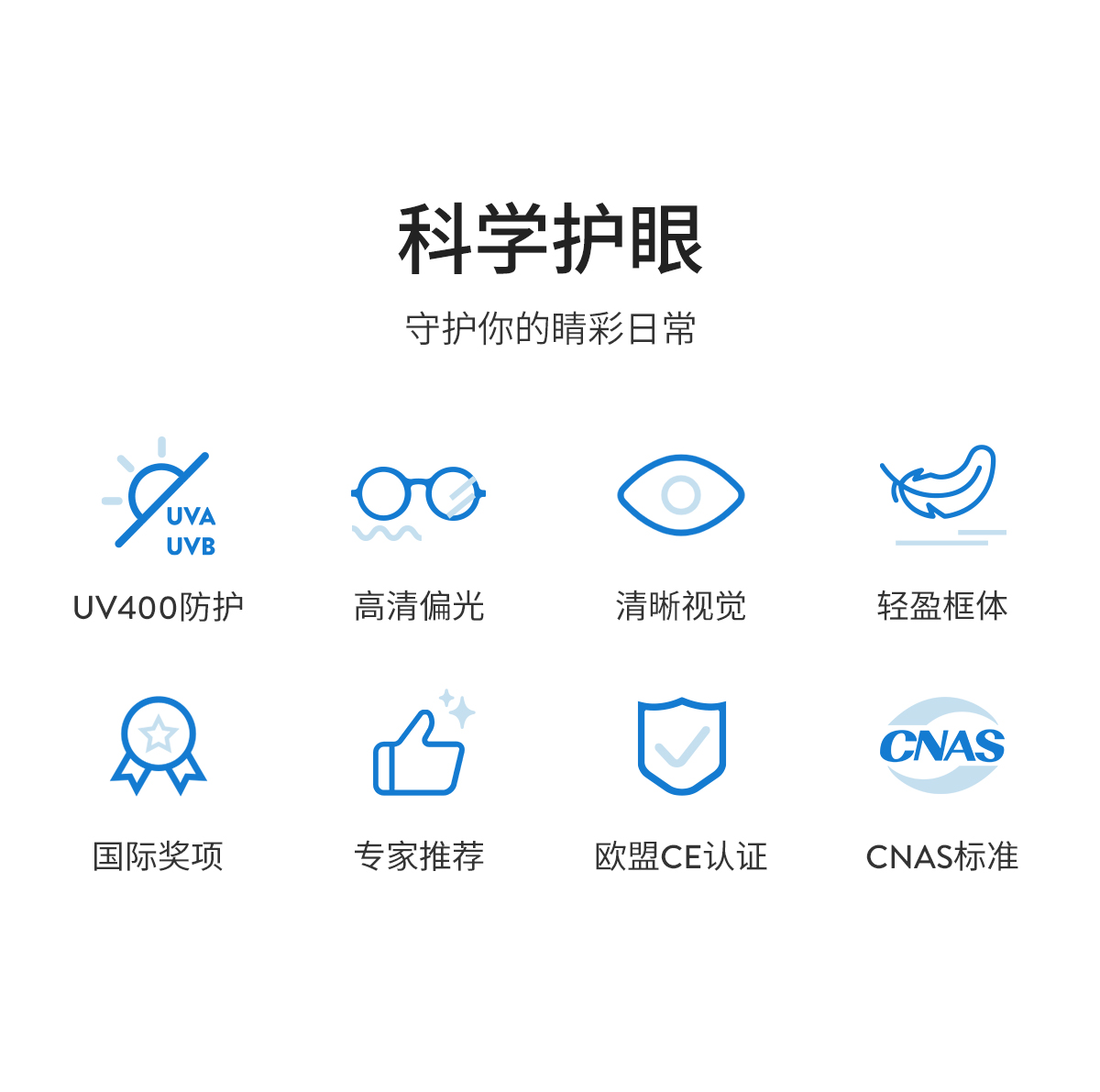 科学护眼

守护你的睛彩日常

UVA
UVB

UV400防护

高清偏光

清晰视觉

轻盈框体

国际奖项

专家推荐

欧盟CE认证

CNAS

CNAS标准