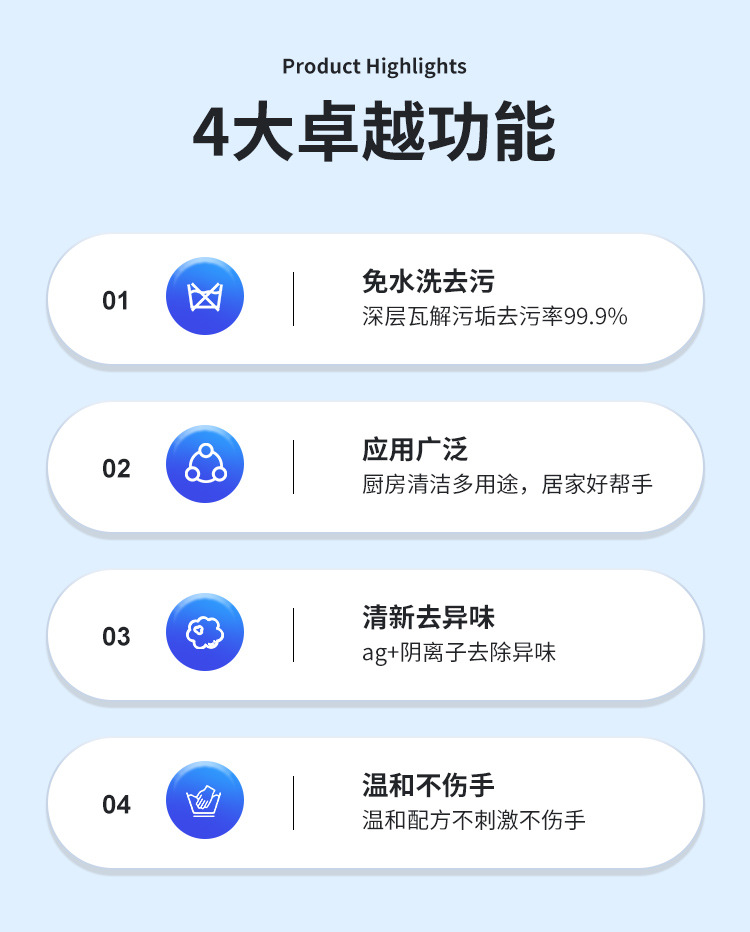 Product Highlights

4大卓越功能

01

免水洗去污
深层瓦解污垢去污率99.9%

02

应用广泛
厨房清洁多用途，居家好帮手

03

清新去异味
ag+阴离子去除异味

04

温和不伤手
温和配方不刺激不伤手