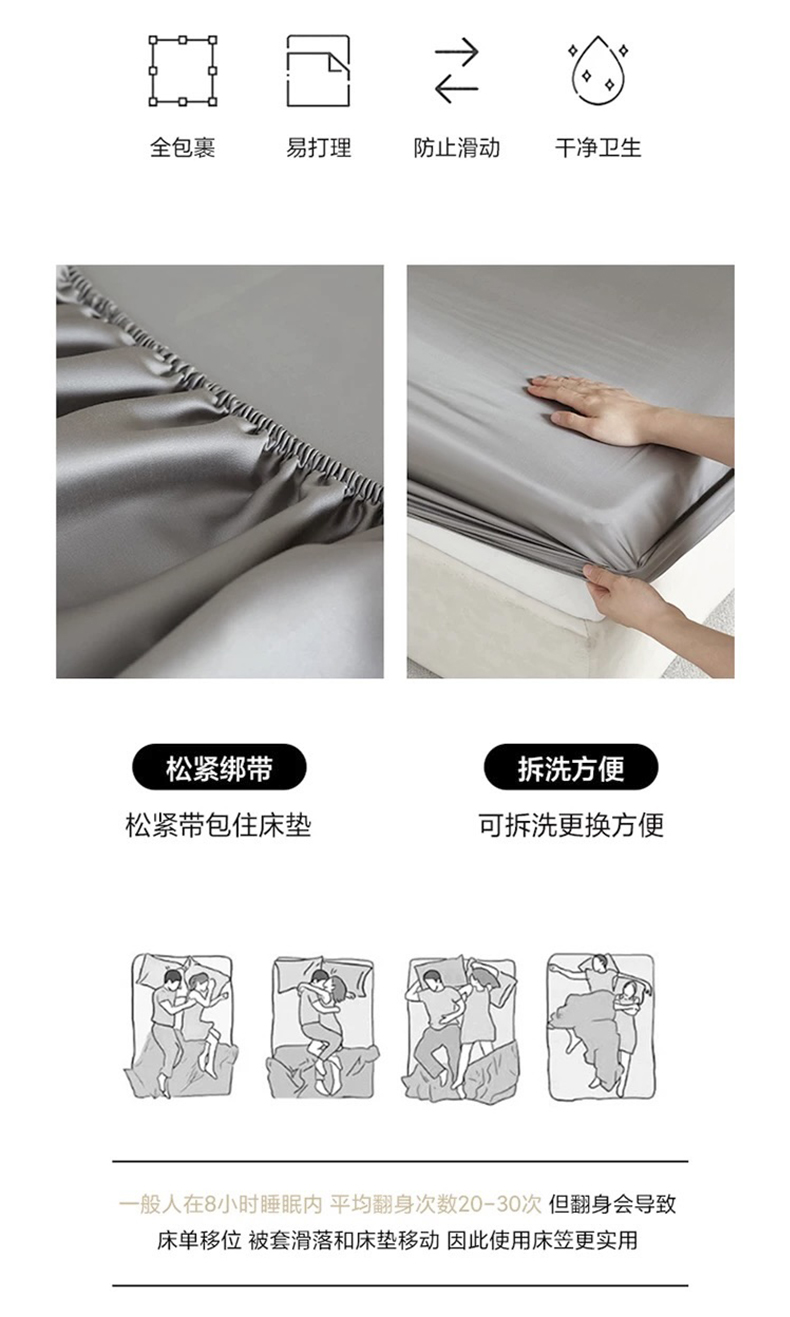 全包裹 易打理 防止滑动 干净卫生

松紧绑带
松紧带包住床垫

拆洗方便
可拆洗更换方便

一般人在8小时睡眠内 平均翻身次数20-30次 但翻身会导致床单移位 被套滑落和床垫移动 因此使用床笠更实用