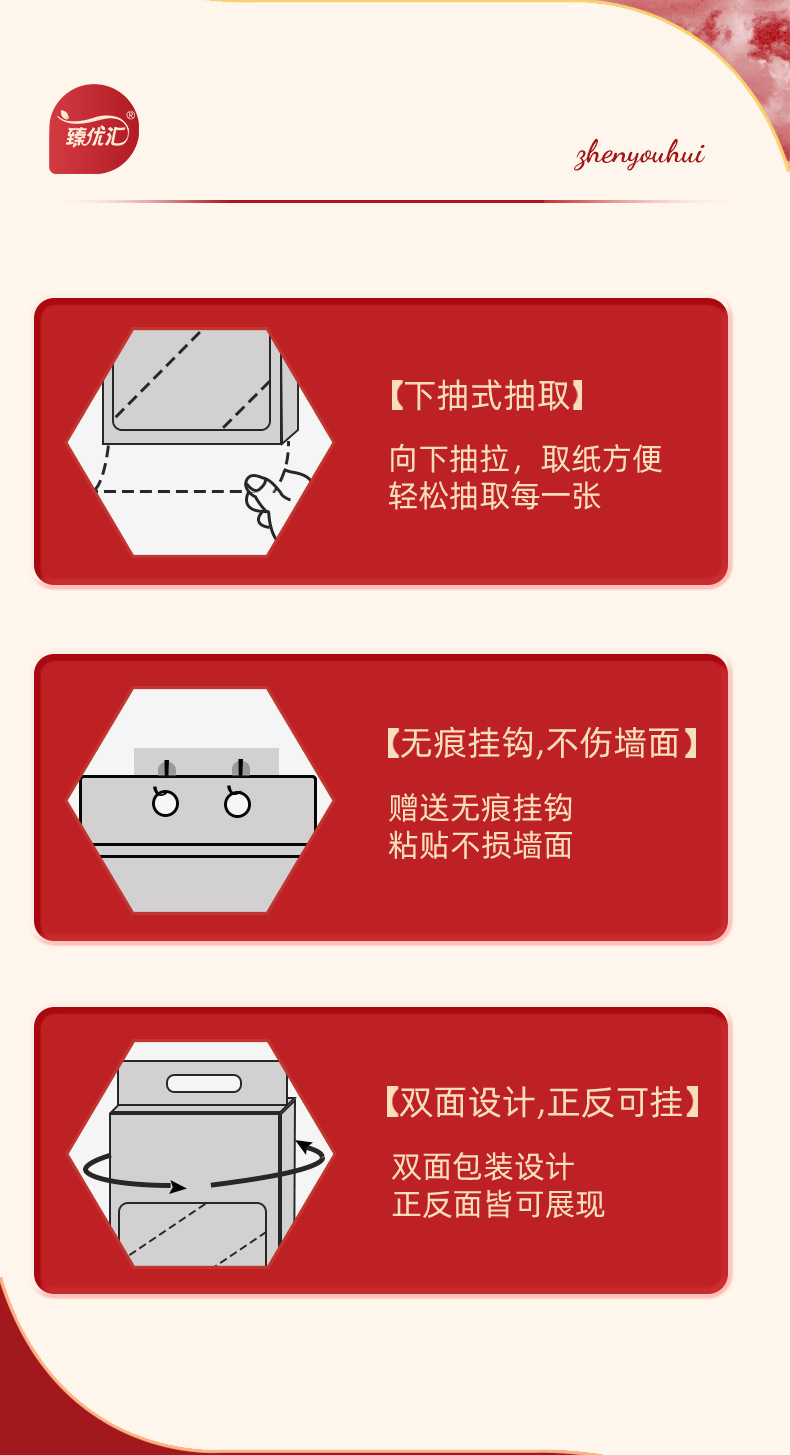 臻优汇®

zhenyouhui

【下抽式抽取】
向下抽拉，取纸方便
轻松抽取每一张

【无痕挂钩,不伤墙面】
赠送无痕挂钩
粘贴不损墙面

【双面设计,正反可挂】
双面包装设计
正反面皆可展现