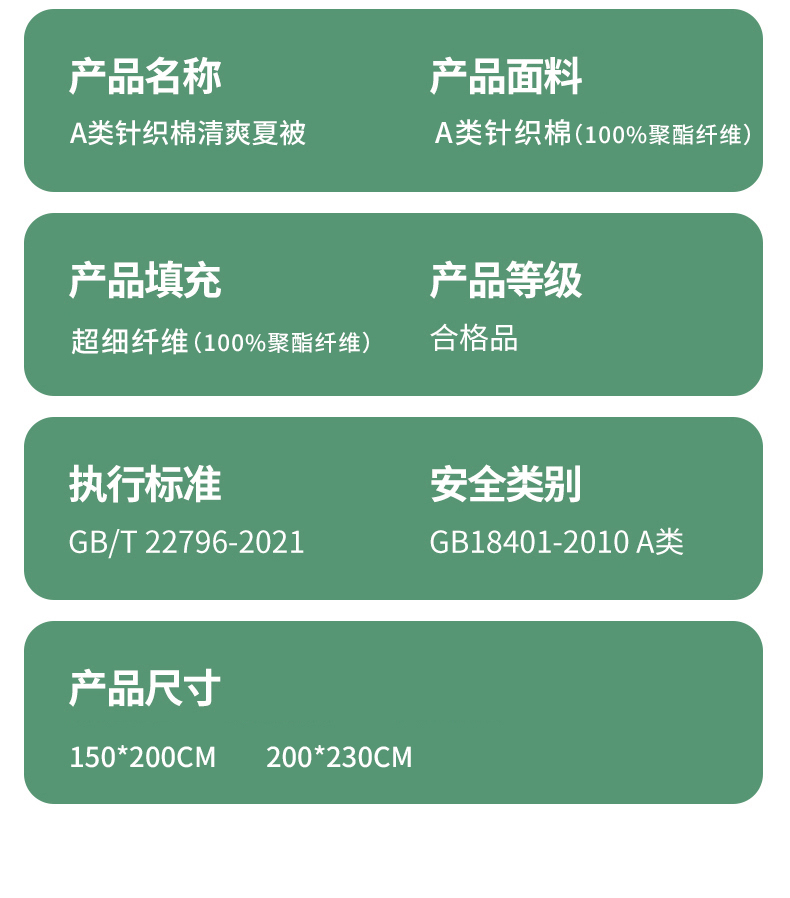 产品名称
A类针织棉清爽夏被

产品面料
A类针织棉(100%聚酯纤维)

产品填充
超细纤维(100%聚酯纤维)

产品等级
合格品

执行标准
GB/T 22796-2021

安全类别
GB18401-2010 A类

产品尺寸
150*200CM 200*230CM