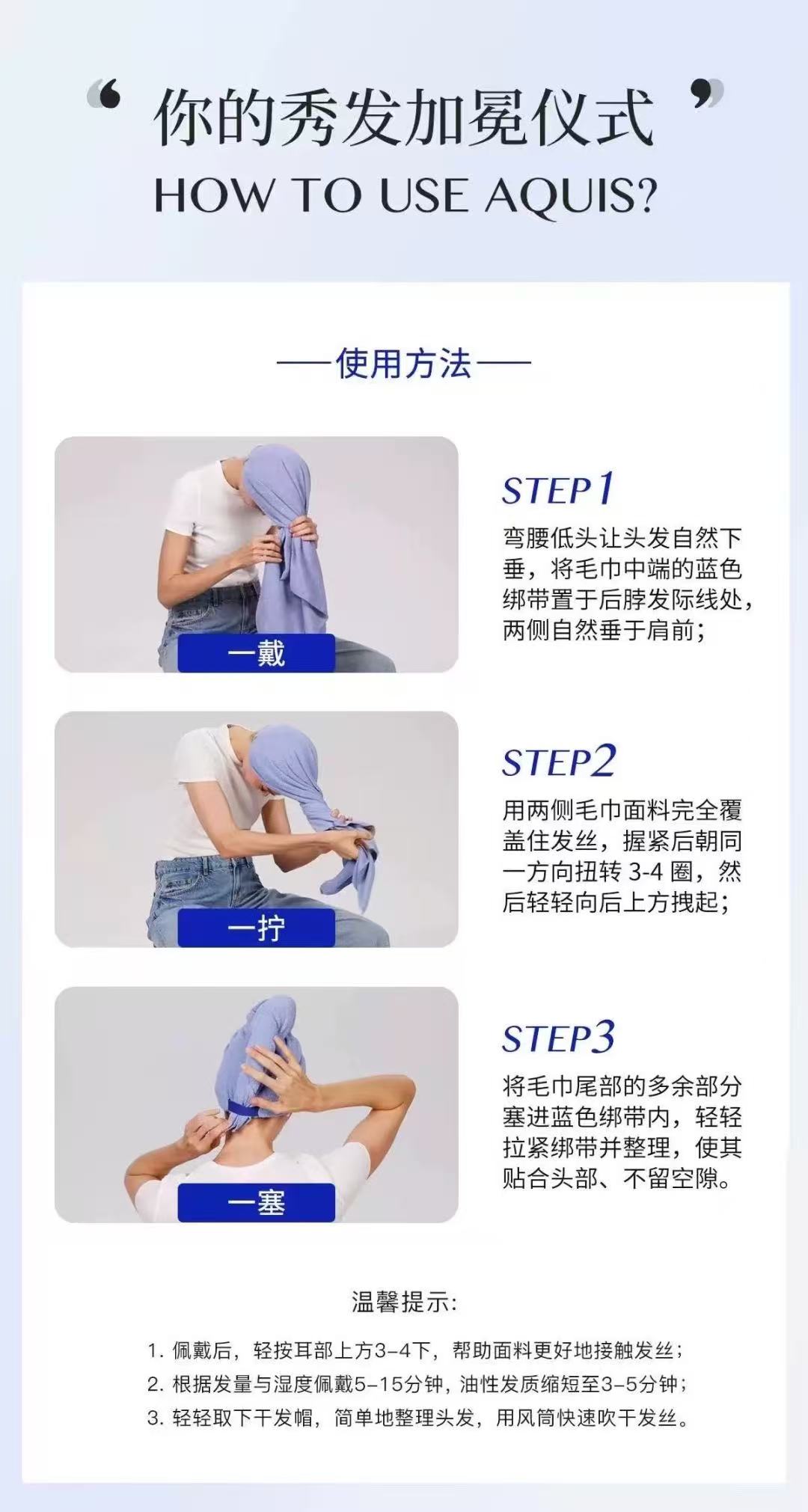 “ 你的秀发加冕仪式 ”
HOW TO USE AQUIS?

——使用方法——

一戴

STEP1
弯腰低头让头发自然下垂，将毛巾中端的蓝色绑带置于后脖发际线处，两侧自然垂于肩前；

一拧

STEP2
用两侧毛巾面料完全覆盖住发丝，握紧后朝同一方向扭转 3-4 圈，然后轻轻向后上方拽起；

一塞

STEP3
将毛巾尾部的多余部分塞进蓝色绑带内，轻轻拉紧绑带并整理，使其贴合头部、不留空隙。

温馨提示:
1. 佩戴后，轻按耳部上方3-4下，帮助面料更好地接触发丝;
2. 根据发量与湿度佩戴5-15分钟，油性发质缩短至3-5分钟;
3. 轻轻取下干发帽，简单地整理头发，用风筒快速吹干发丝。