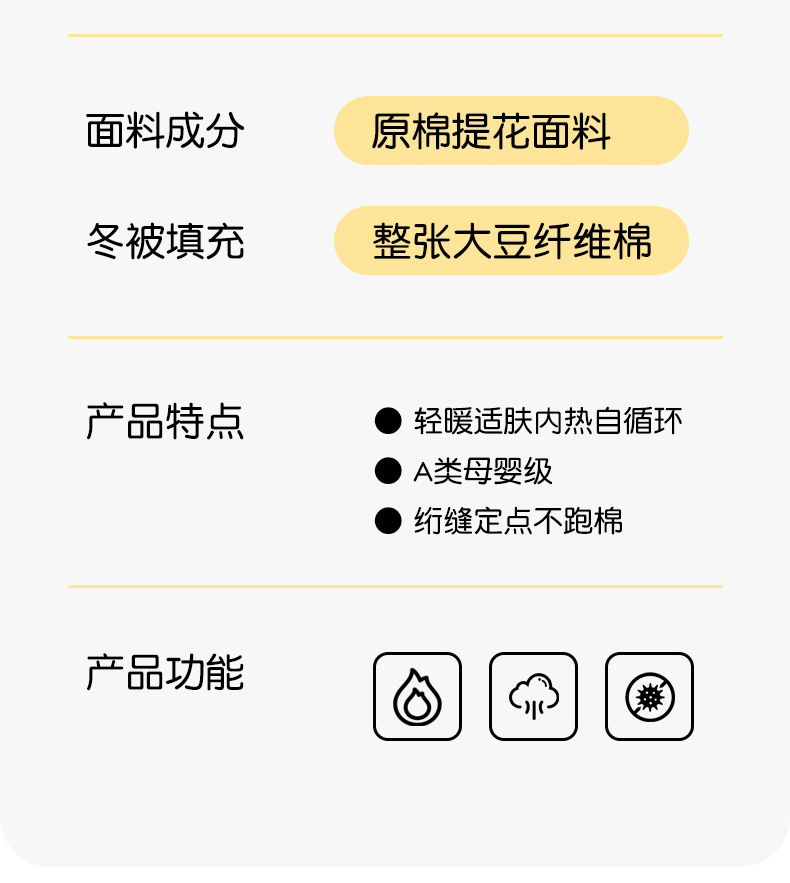 面料成分
原棉提花面料

冬被填充
整张大豆纤维棉

产品特点
• 轻暖适肤内热自循环
• A类母婴级
• 绗缝定点不跑棉

产品功能