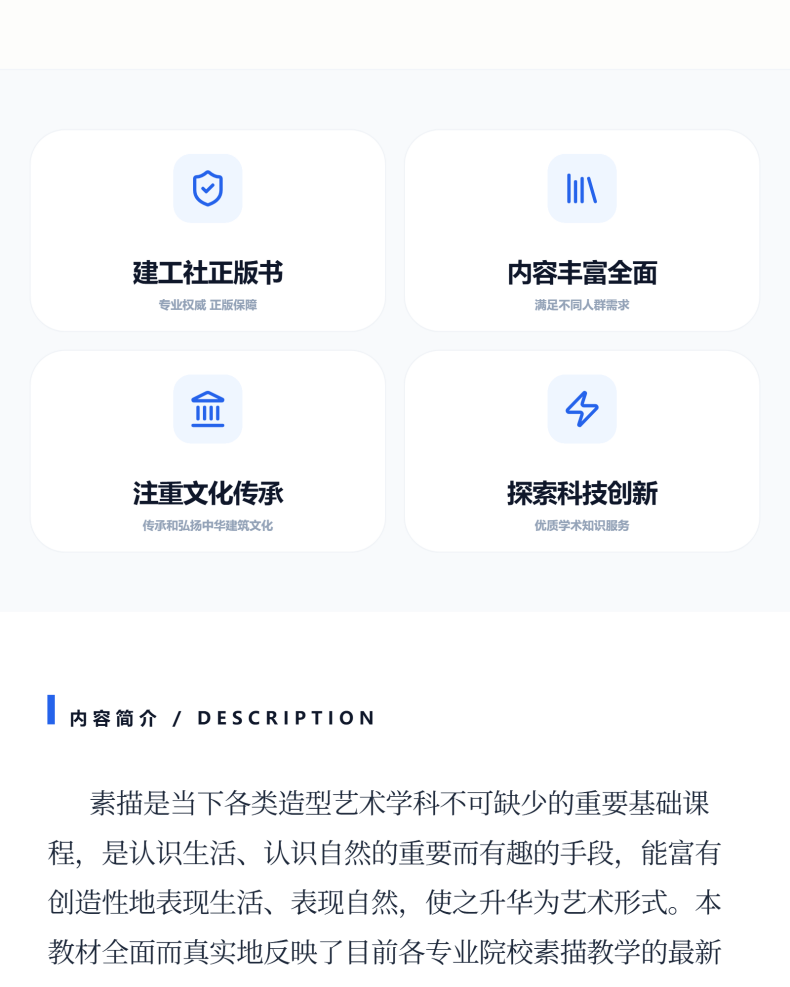 建工社正版书
专业权威 正版保障

内容丰富全面
满足不同人群需求

注重文化传承
传承和弘扬中华建筑文化

探索科技创新
优质学术知识服务

内容简介 / DESCRIPTION

素描是当下各类造型艺术学科不可缺少的重要基础课程，是认识生活、认识自然的重要而有趣的手段，能富有创造性地表现生活、表现自然，使之升华为艺术形式。本教材全面而真实地反映了目前各专业院校素描教学的最新