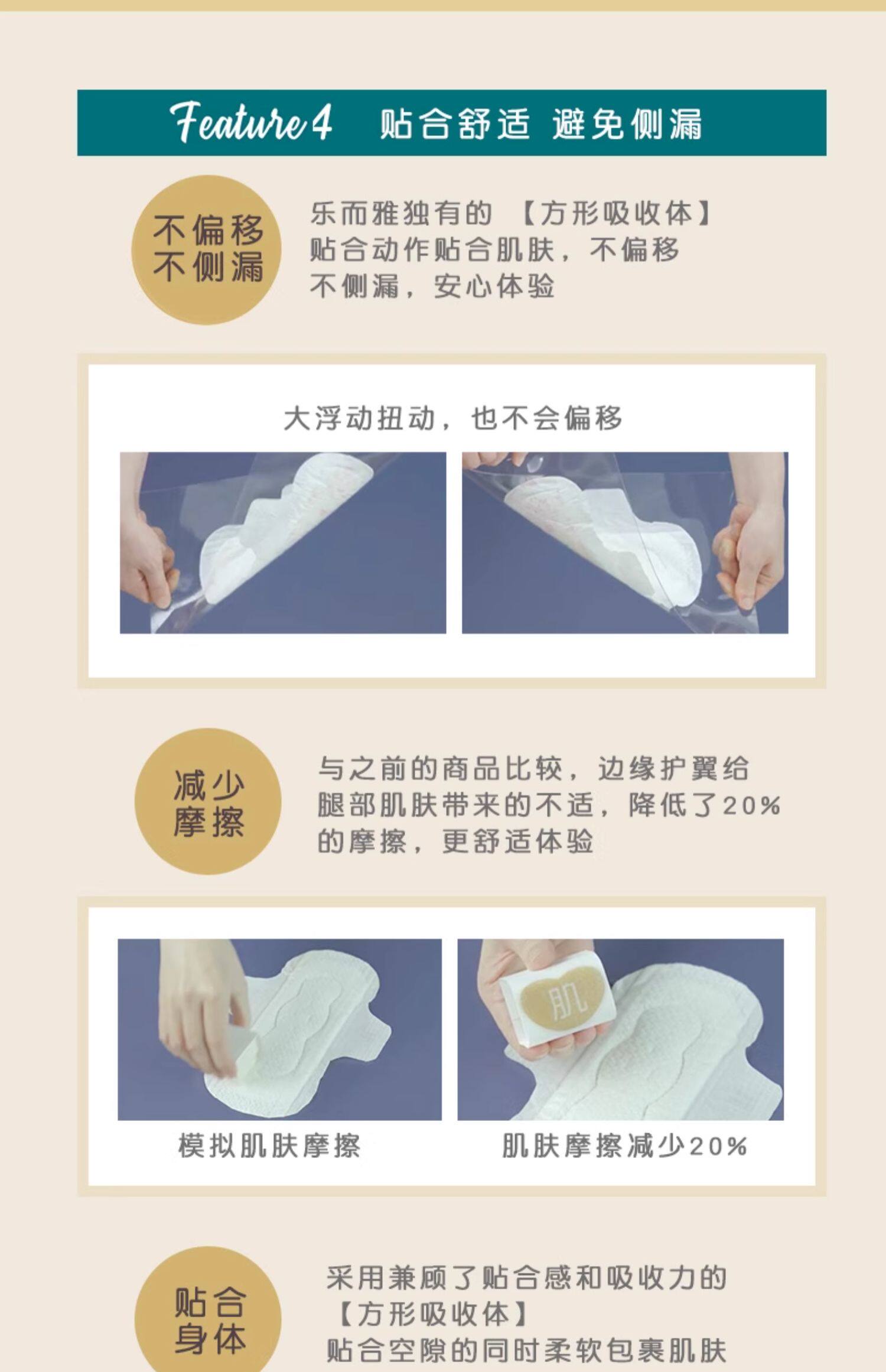 Feature 4 贴合舒适 避免侧漏

不偏移
不侧漏

乐而雅独有的 【方形吸收体】
贴合动作贴合肌肤，不偏移
不侧漏，安心体验

大浮动扭动，也不会偏移

减少
摩擦

与之前的商品比较，边缘护翼给腿部肌肤带来的不适，降低了20%的摩擦，更舒适体验

肌

模拟肌肤摩擦

肌肤摩擦减少20%

贴合
身体

采用兼顾了贴合感和吸收力的
【方形吸收体】
贴合空隙的同时柔软包裹肌肤