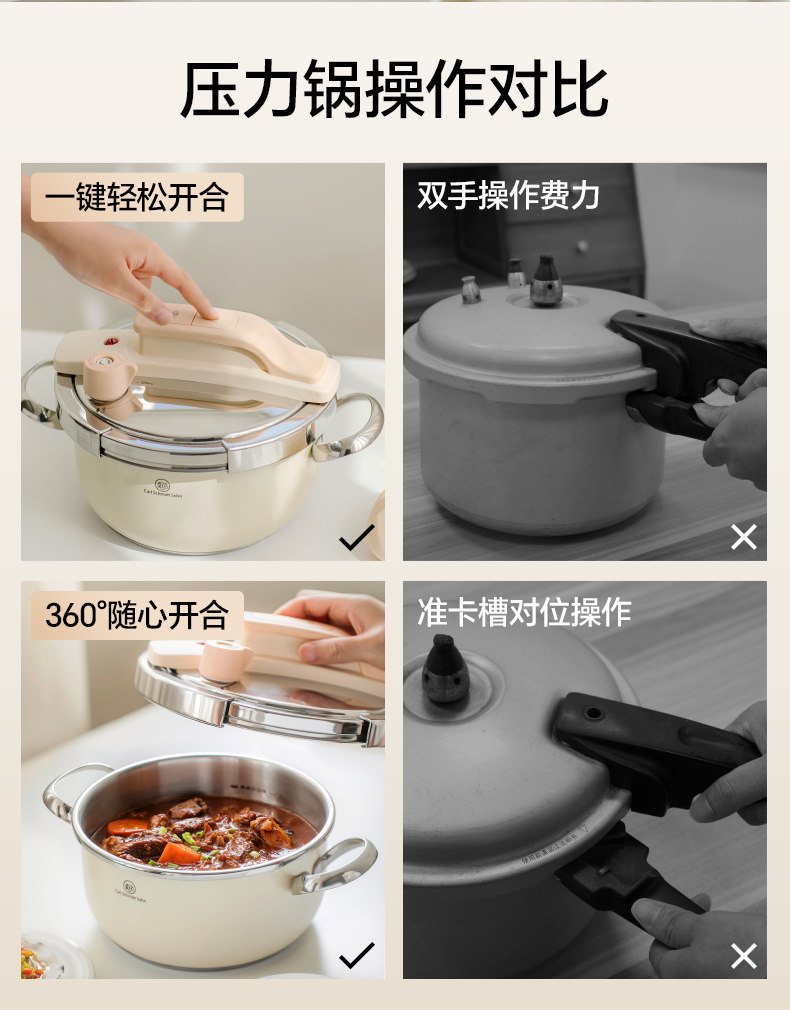 压力锅操作对比

一键轻松开合

双手操作费力

360°随心开合

准卡槽对位操作