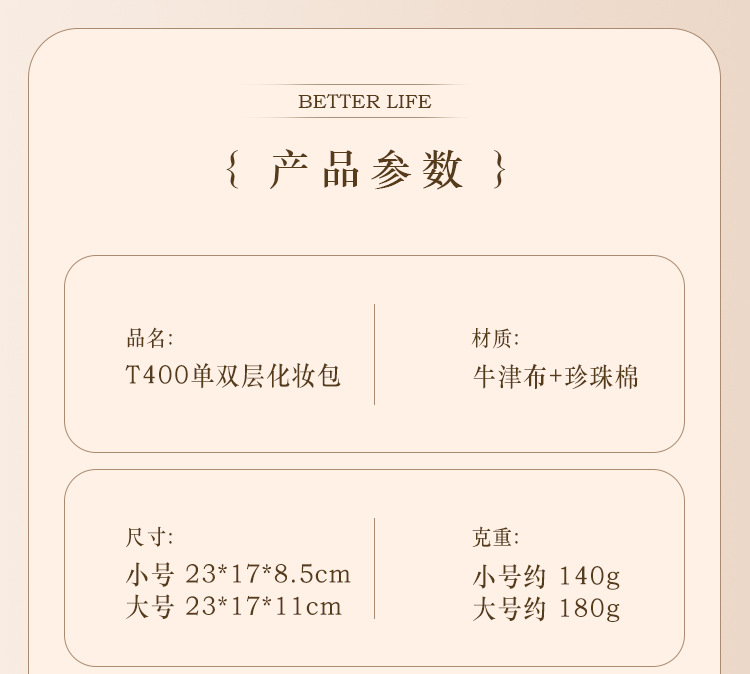 BETTER LIFE

{ 产品参数 }

品名:
T400单双层化妆包

材质:
牛津布+珍珠棉

尺寸:
小号 23*17*8.5cm
大号 23*17*11cm

克重:
小号约 140g
大号约 180g