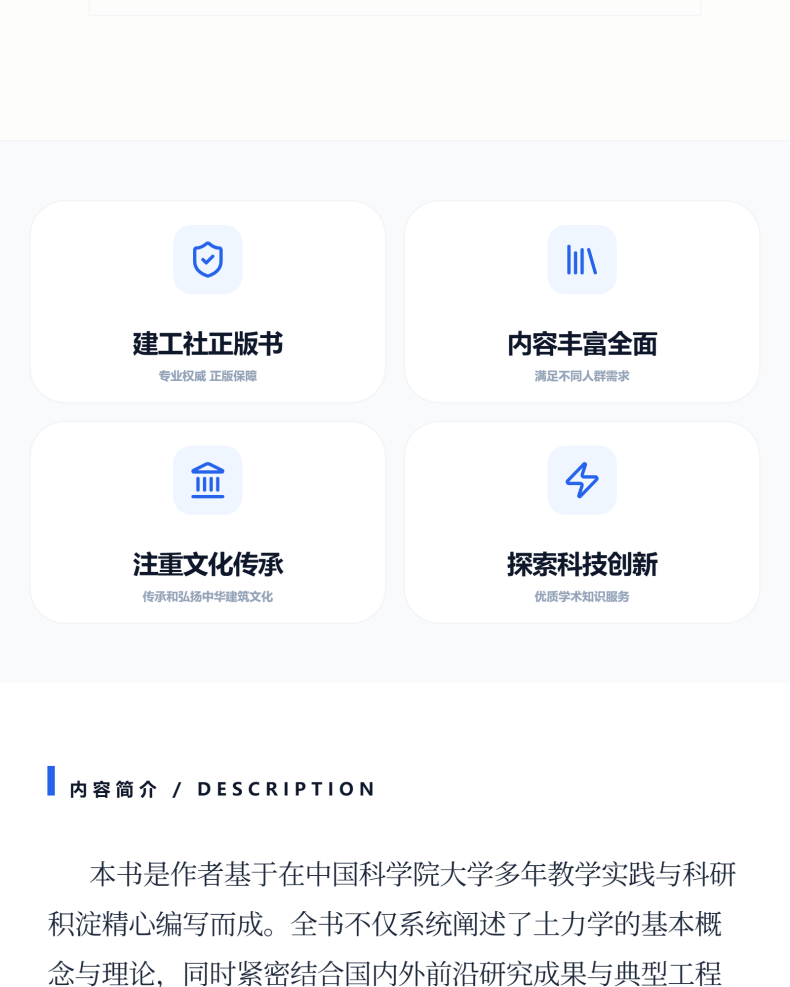 建工社正版书
专业权威 正版保障

内容丰富全面
满足不同人群需求

注重文化传承
传承和弘扬中华建筑文化

探索科技创新
优质学术知识服务

内容简介 / DESCRIPTION

本书是作者基于在中国科学院大学多年教学实践与科研积淀精心编写而成。全书不仅系统阐述了土力学的基本概念与理论，同时紧密结合国内外前沿研究成果与典型工程