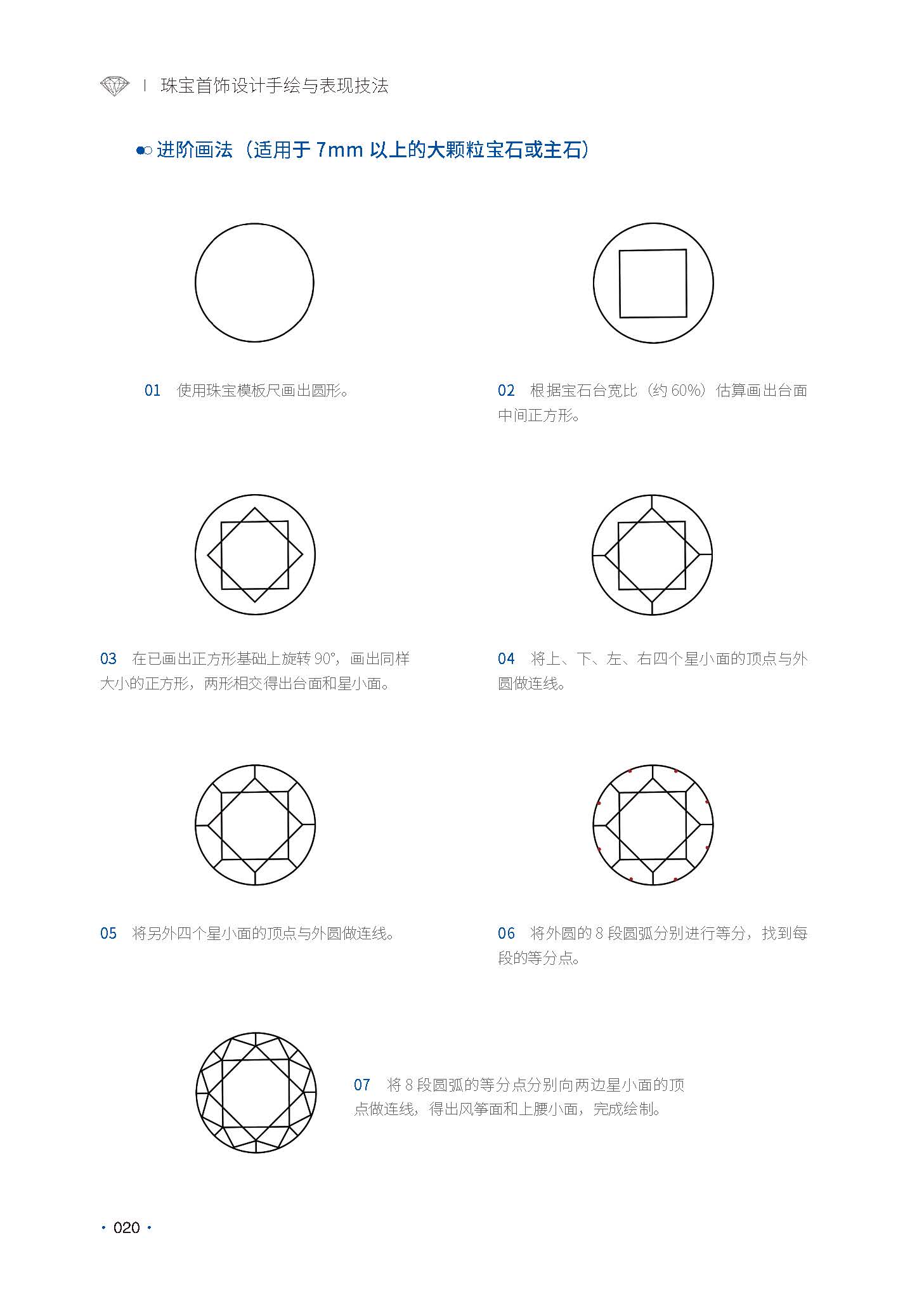 | 珠宝首饰设计手绘与表现技法

进阶画法（适用于 7mm 以上的大颗粒宝石或主石）

01　使用珠宝模板尺画出圆形。

02　根据宝石台宽比（约 60%）估算画出台面中间正方形。

03　在已画出正方形基础上旋转 90°，画出同样大小的正方形，两形相交得出台面和星小面。

04　将上、下、左、右四个星小面的顶点与外圆做连线。

05　将另外四个星小面的顶点与外圆做连线。

06　将外圆的 8 段圆弧分别进行等分，找到每段的等分点。

07　将 8 段圆弧的等分点分别向两边星小面的顶点做连线，得出风筝面和上腰小面，完成绘制。

· 020 ·