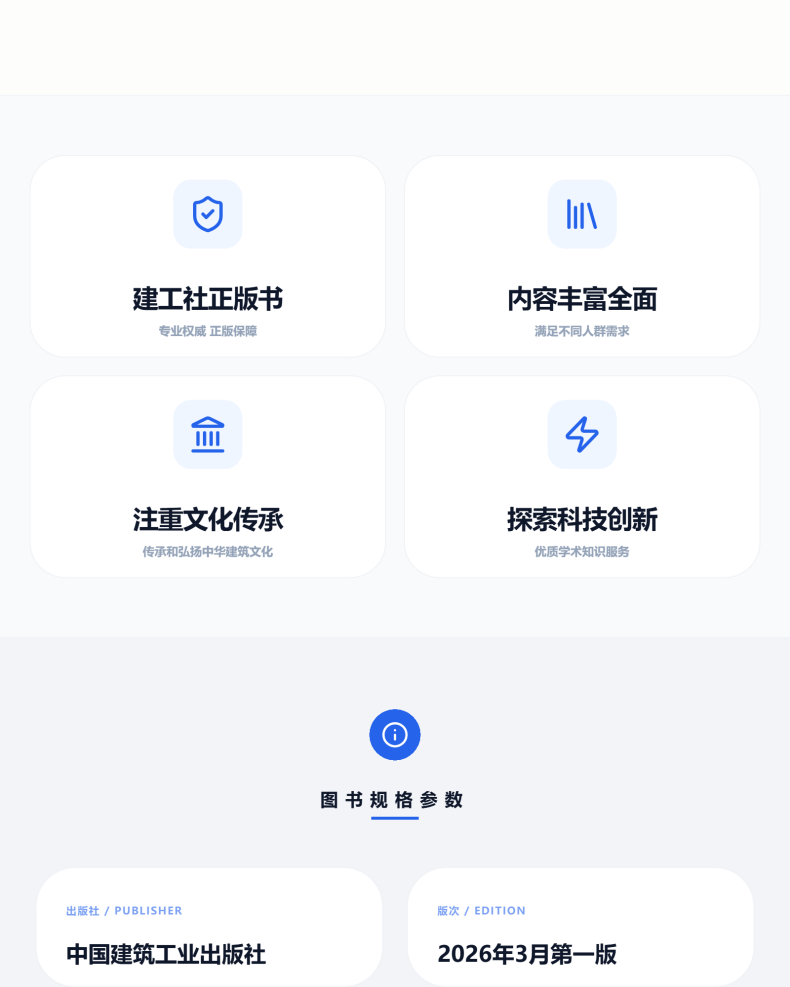 建工社正版书
专业权威 正版保障

内容丰富全面
满足不同人群需求

注重文化传承
传承和弘扬中华建筑文化

探索科技创新
优质学术知识服务

图书规格参数

出版社 / PUBLISHER
中国建筑工业出版社

版次 / EDITION
2026年3月第一版