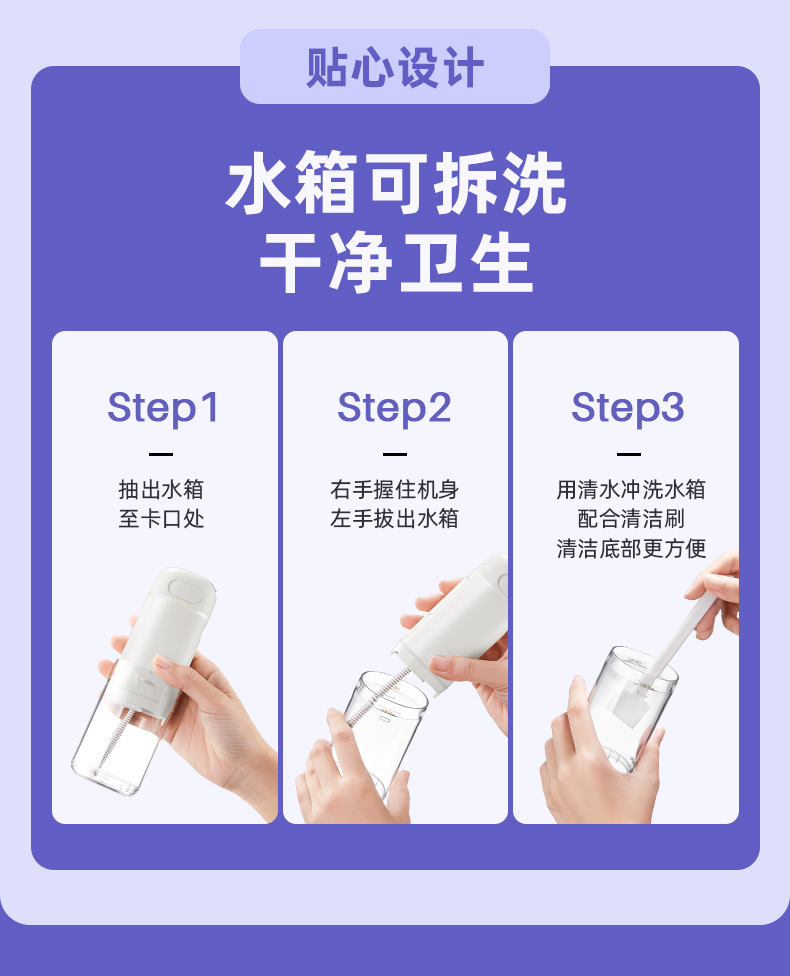 贴心设计

水箱可拆洗
干净卫生

Step1
—
抽出水箱
至卡口处

Step2
—
右手握住机身
左手拔出水箱

Step3
—
用清水冲洗水箱
配合清洁刷
清洁底部更方便