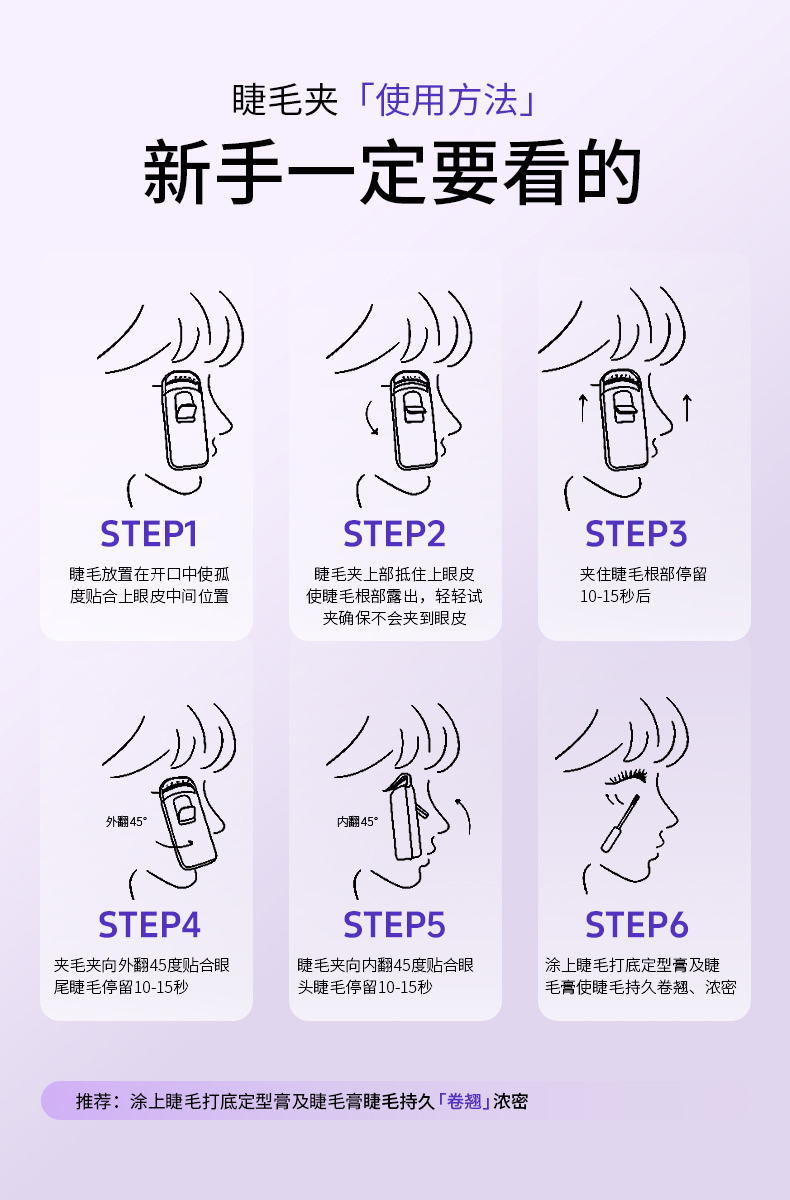 睫毛夹「使用方法」
新手一定要看的

STEP1
睫毛放置在开口中使孤度贴合上眼皮中间位置

STEP2
睫毛夹上部抵住上眼皮使睫毛根部露出，轻轻试夹确保不会夹到眼皮

STEP3
夹住睫毛根部停留10-15秒后

外翻45°
STEP4
夹毛夹向外翻45度贴合眼尾睫毛停留10-15秒

内翻45°
STEP5
睫毛夹向内翻45度贴合眼头睫毛停留10-15秒

STEP6
涂上睫毛打底定型膏及睫毛膏使睫毛持久卷翘、浓密

推荐：涂上睫毛打底定型膏及睫毛膏睫毛持久「卷翘」浓密