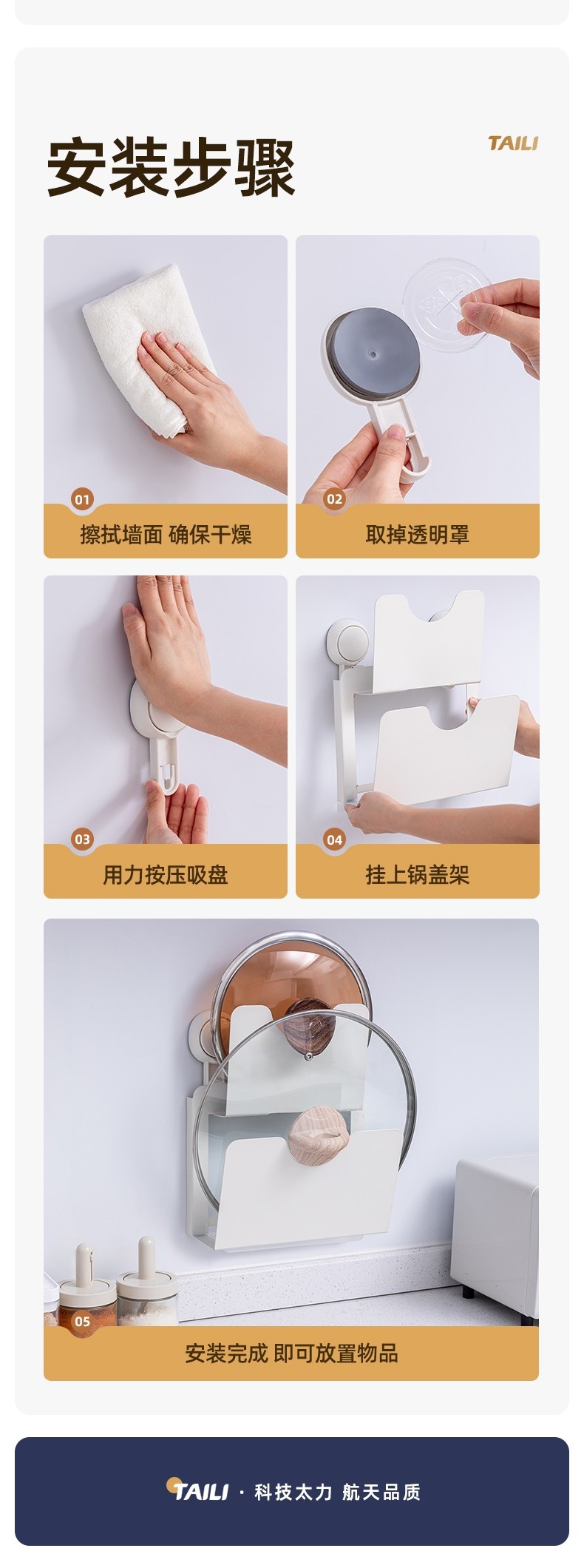 安装步骤

TAILI

01
擦拭墙面 确保干燥

02
取掉透明罩

03
用力按压吸盘

04
挂上锅盖架

05
安装完成 即可放置物品

TAILI · 科技太力 航天品质