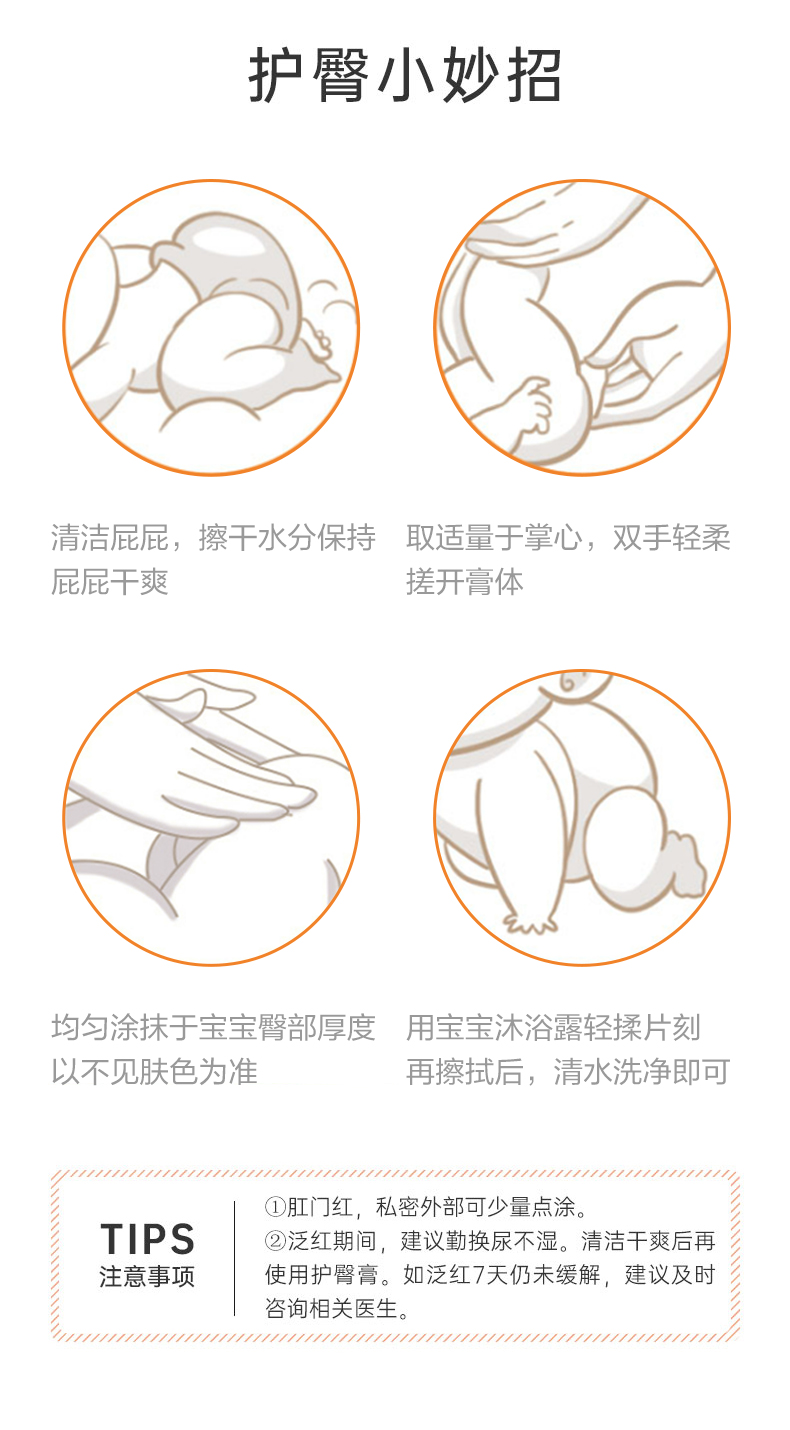 护臀小妙招

清洁屁屁，擦干水分保持屁屁干爽

取适量于掌心，双手轻柔搓开膏体

均匀涂抹于宝宝臀部厚度以不见肤色为准

用宝宝沐浴露轻揉片刻再擦拭后，清水洗净即可

TIPS
注意事项

①肛门红，私密外部可少量点涂。
②泛红期间，建议勤换尿不湿。清洁干爽后再使用护臀膏。如泛红7天仍未缓解，建议及时咨询相关医生。