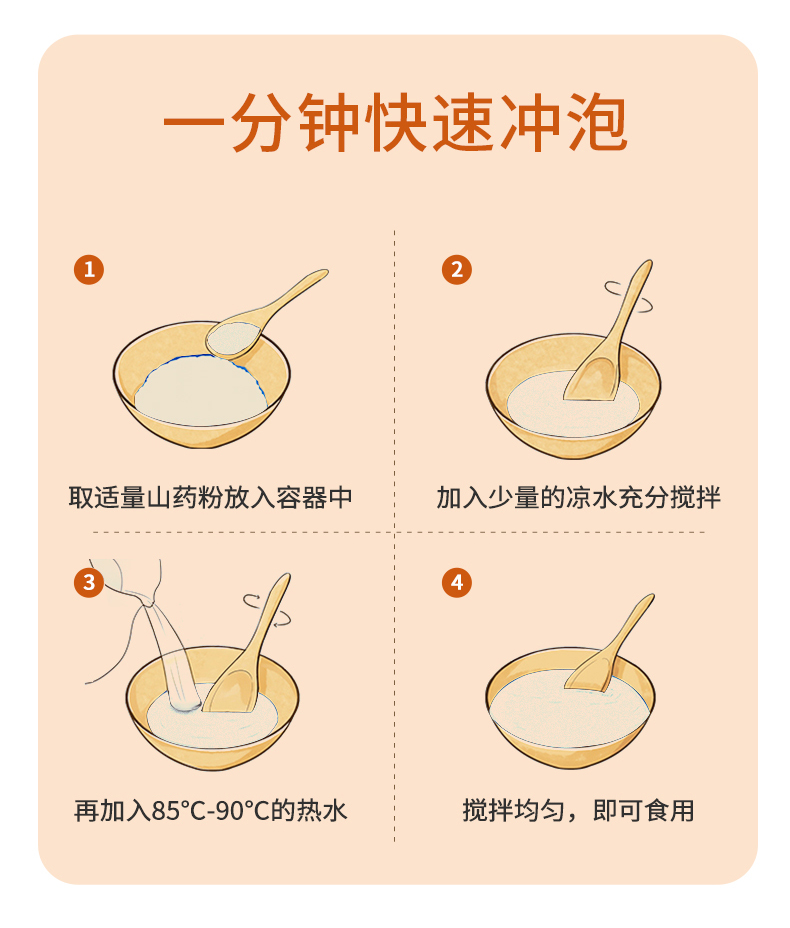 一分钟快速冲泡

1

取适量山药粉放入容器中

2

加入少量的凉水充分搅拌

3

再加入85°C-90°C的热水

4

搅拌均匀，即可食用