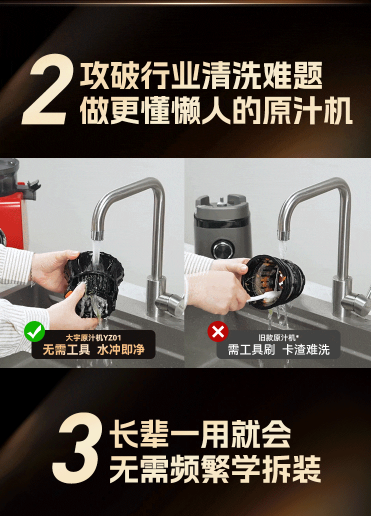 2 攻破行业清洗难题
做更懂懒人的原汁机

大宇原汁机YZ01
无需工具 水冲即净

旧款原汁机*
需工具刷 卡渣难洗

3 长辈一用就会
无需频繁学拆装