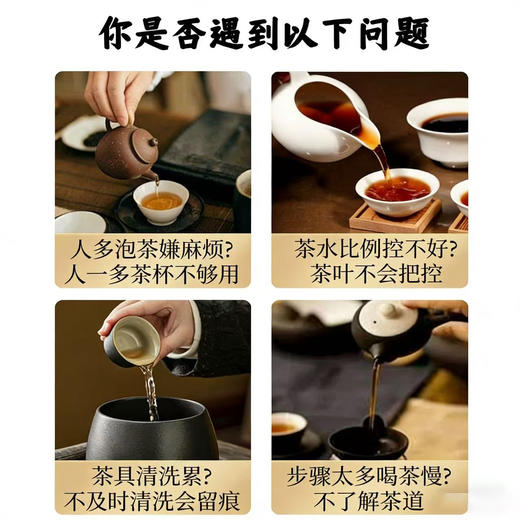 你是否遇到以下问题

人多泡茶嫌麻烦?
人一多茶杯不够用

茶水比例控不好?
茶叶不会把控

茶具清洗累?
不及时清洗会留痕

步骤太多喝茶慢?
不了解茶道