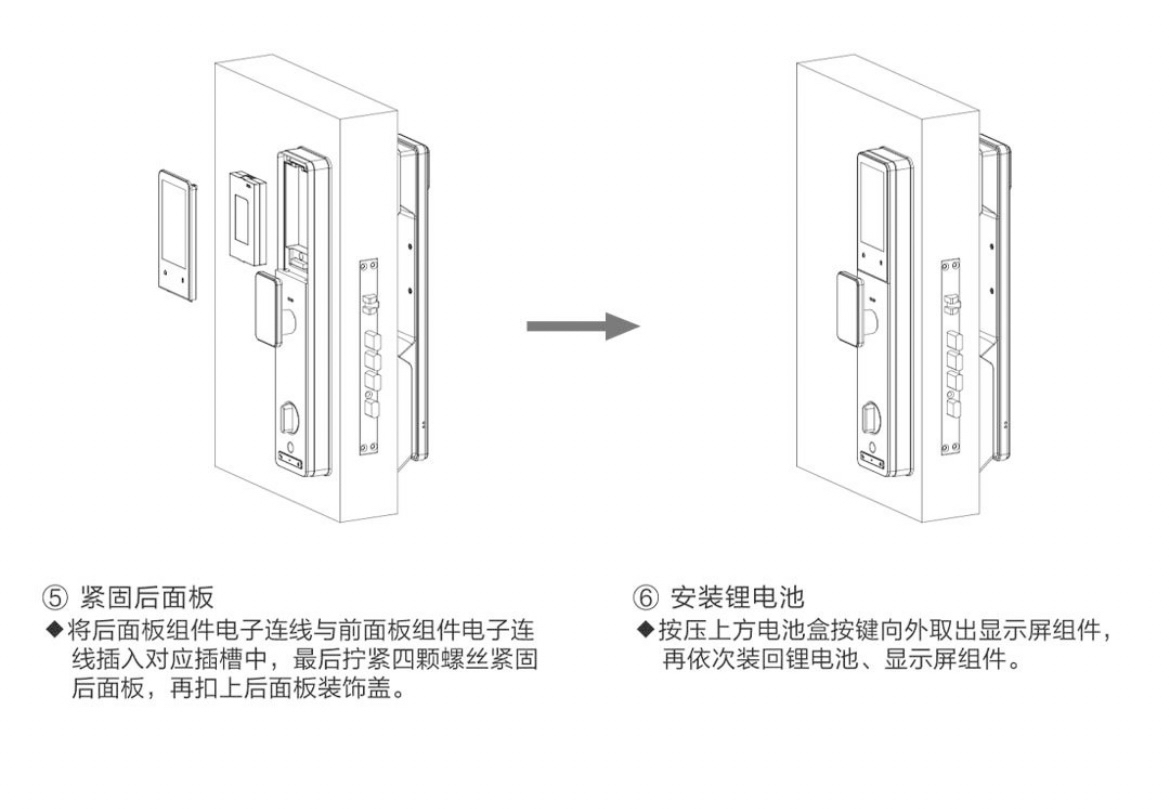 ⑤ 紧固后面板
◆将后面板组件电子连线与前面板组件电子连线插入对应插槽中，最后拧紧四颗螺丝紧固后面板，再扣上后面板装饰盖。

⑥ 安装锂电池
◆按压上方电池盒按键向外取出显示屏组件，再依次装回锂电池、显示屏组件。