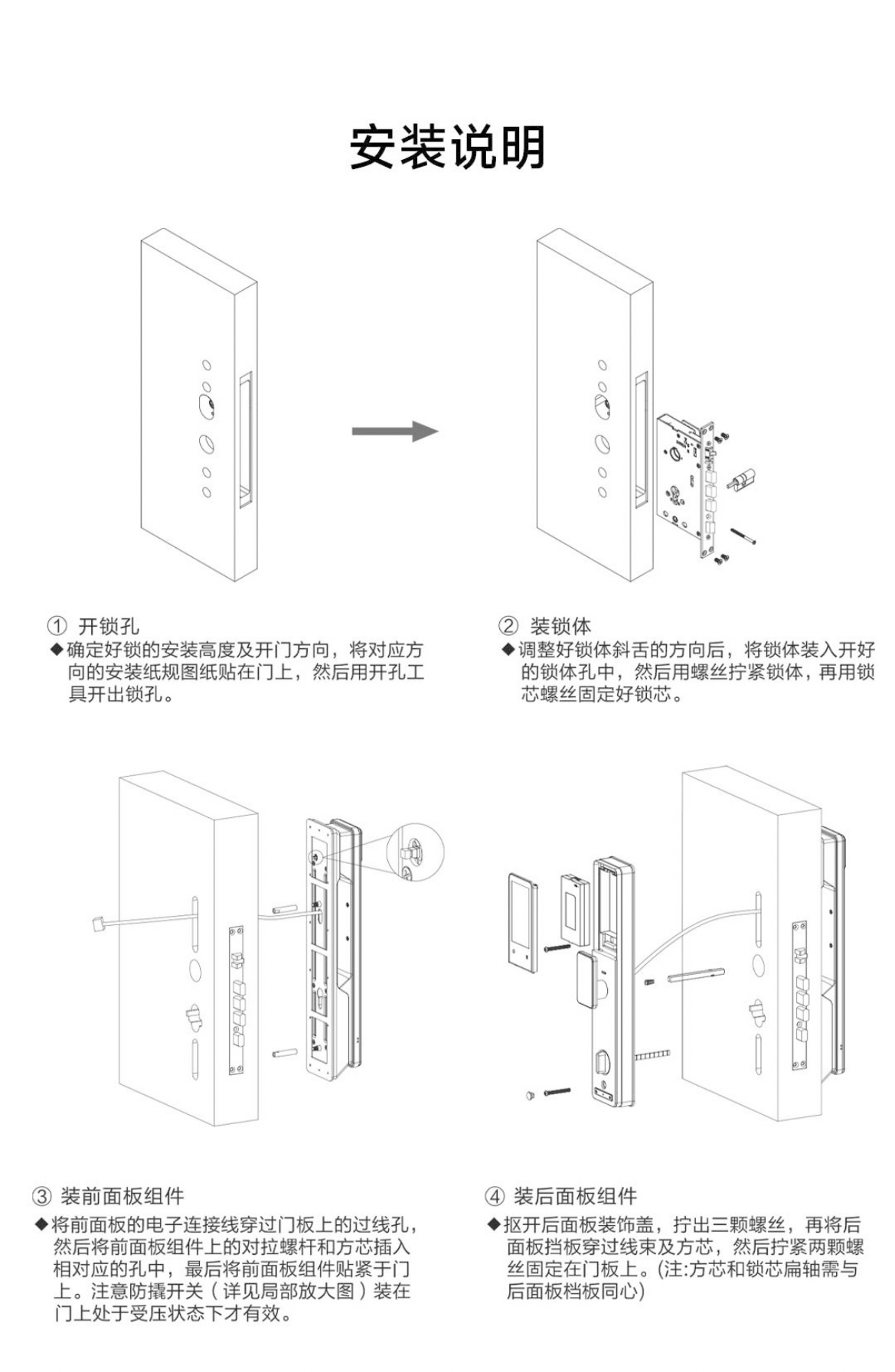 安装说明

① 开锁孔
◆确定好锁的安装高度及开门方向，将对应方向的安装纸规图纸贴在门上，然后用开孔工具开出锁孔。

② 装锁体
◆调整好锁体斜舌的方向后，将锁体装入开好的锁体孔中，然后用螺丝拧紧锁体，再用锁芯螺丝固定好锁芯。

③ 装前面板组件
◆将前面板的电子连接线穿过门板上的过线孔，然后将前面板组件上的对拉螺杆和方芯插入相对应的孔中，最后将前面板组件贴紧于门上。注意防撬开关（详见局部放大图）装在门上处于受压状态下才有效。

④ 装后面板组件
◆抠开后面板装饰盖，拧出三颗螺丝，再将后面板挡板穿过线束及方芯，然后拧紧两颗螺丝固定在门板上。(注:方芯和锁芯扁轴需与后面板档板同心)