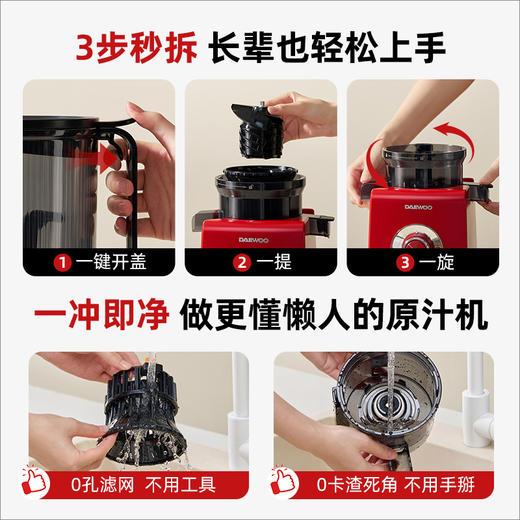 3步秒拆 长辈也轻松上手

1 一键开盖

DAEWOO

2 一提

DAEWOO

3 一旋

一冲即净 做更懂懒人的原汁机

0孔滤网 不用工具

0卡渣死角 不用手掰