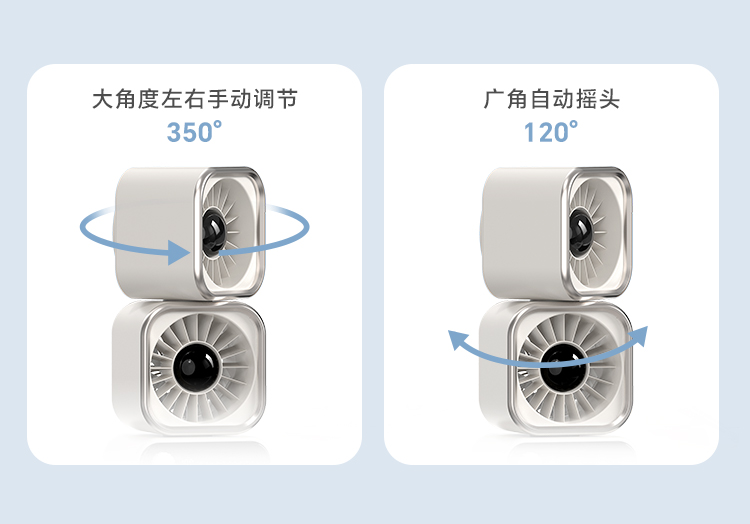 大角度左右手动调节
350°

广角自动摇头
120°