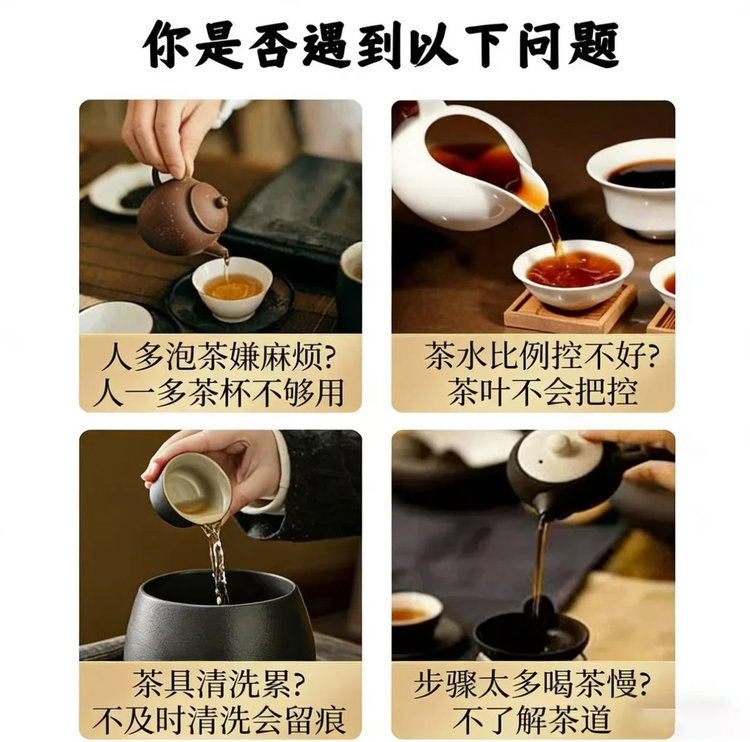 你是否遇到以下问题

人多泡茶嫌麻烦?
人一多茶杯不够用

茶水比例控不好?
茶叶不会把控

茶具清洗累?
不及时清洗会留痕

步骤太多喝茶慢?
不了解茶道