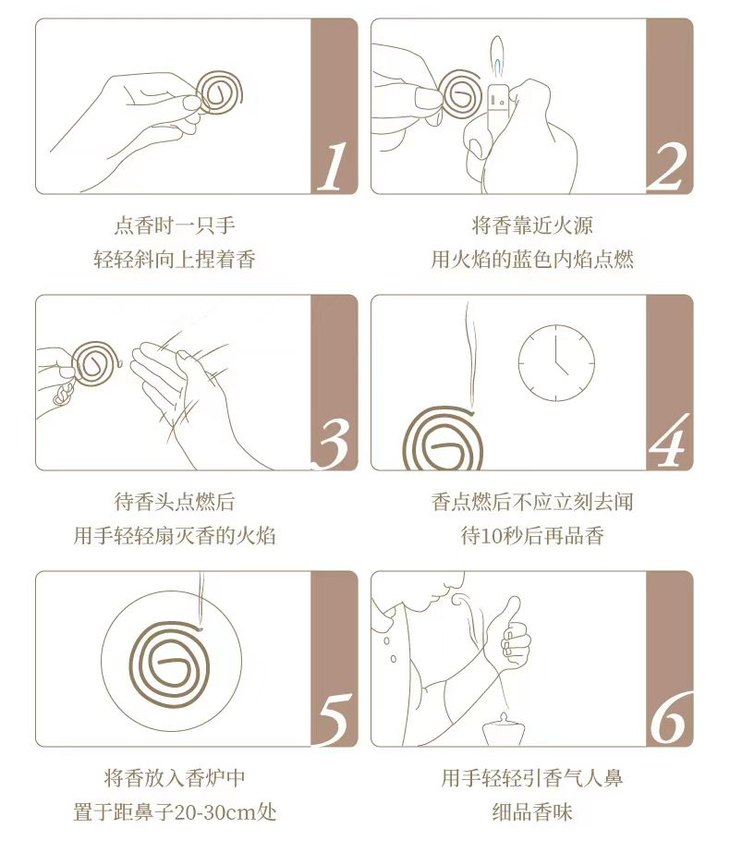 1

点香时一只手
轻轻斜向上捏着香

2

将香靠近火源
用火焰的蓝色内焰点燃

3

待香头点燃后
用手轻轻扇灭香的火焰

4

香点燃后不应立刻去闻
待10秒后再品香

5

将香放入香炉中
置于距鼻子20-30cm处

6

用手轻轻引香气人鼻
细品香味