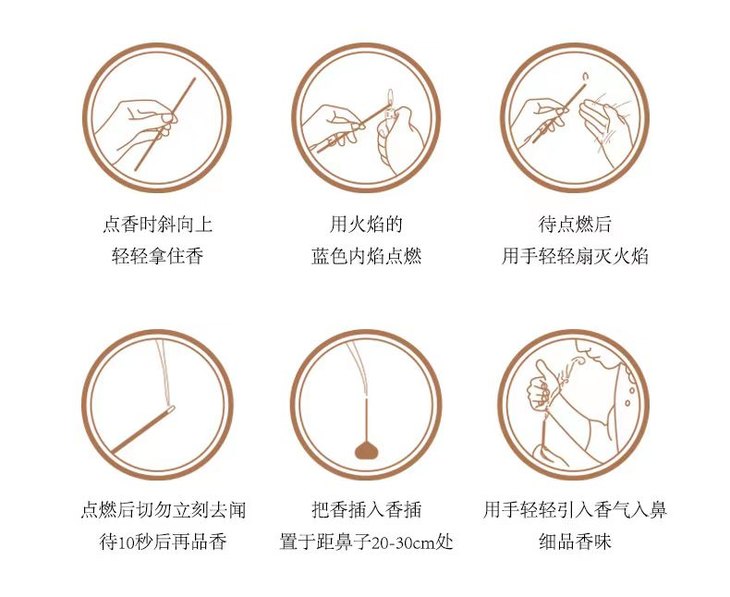 点香时斜向上
轻轻拿住香

用火焰的
蓝色内焰点燃

待点燃后
用手轻轻扇灭火焰

点燃后切勿立刻去闻
待10秒后再品香

把香插入香插
置于距鼻子20-30cm处

用手轻轻引入香气入鼻
细品香味