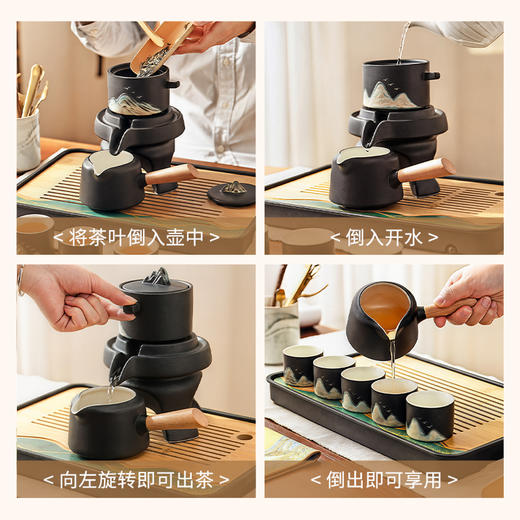 < 将茶叶倒入壶中 >

< 倒入开水 >

< 向左旋转即可出茶 >

< 倒出即可享用 >