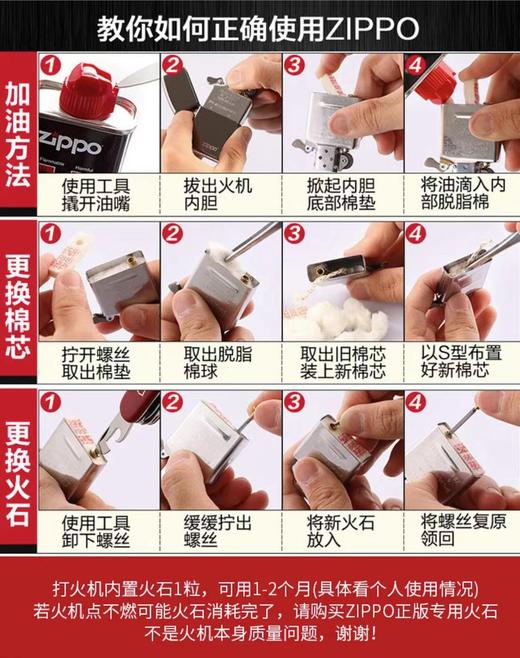 教你如何正确使用ZIPPO

加油方法

1
Zippo
使用工具撬开油嘴

2
拔出火机内胆

3
掀起内胆底部棉垫

4
将油滴入内部脱脂棉

更换棉芯

1
拧开螺丝取出棉垫

2
取出脱脂棉球

3
取出旧棉芯装上新棉芯

4
以S型布置好新棉芯

更换火石

1
使用工具卸下螺丝

2
缓缓拧出螺丝

3
将新火石放入

4
将螺丝复原领回

打火机内置火石1粒，可用1-2个月(具体看个人使用情况)
若火机点不燃可能火石消耗完了，请购买ZIPPO正版专用火石
不是火机本身质量问题，谢谢！