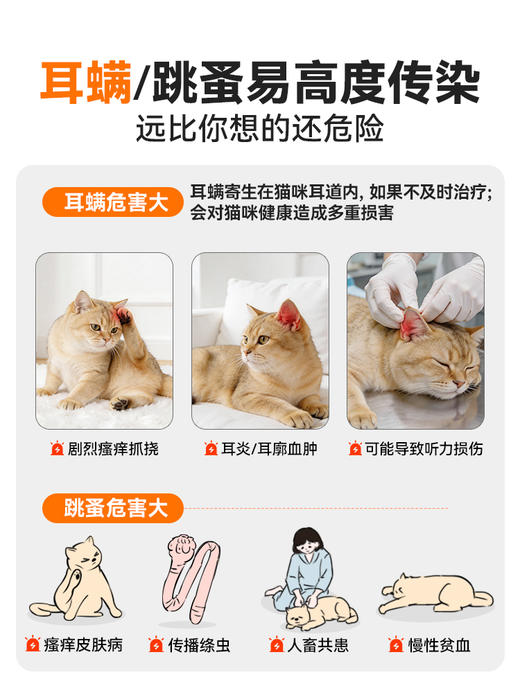 耳螨/跳蚤易高度传染

远比你想的还危险

耳螨危害大

耳螨寄生在猫咪耳道内, 如果不及时治疗; 会对猫咪健康造成多重损害

剧烈瘙痒抓挠

耳炎/耳廓血肿

可能导致听力损伤

跳蚤危害大

瘙痒皮肤病

传播绦虫

人畜共患

慢性贫血