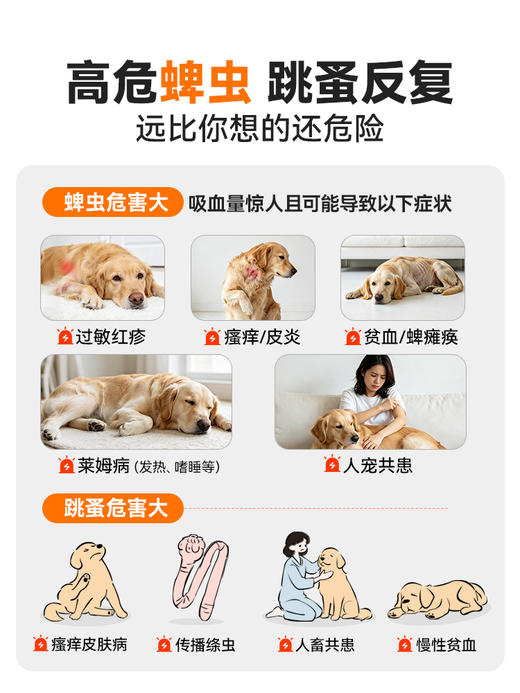 高危蜱虫 跳蚤反复
远比你想的还危险

蜱虫危害大 吸血量惊人且可能导致以下症状

过敏红疹

瘙痒/皮炎

贫血/蜱瘫痪

莱姆病 (发热、嗜睡等)

人宠共患

跳蚤危害大

瘙痒皮肤病

传播绦虫

人畜共患

慢性贫血