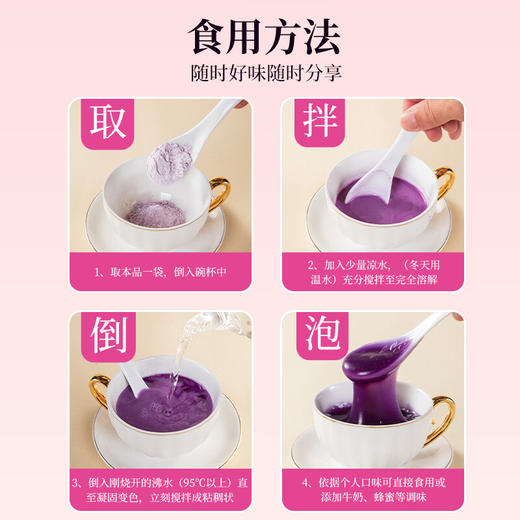 食用方法
随时好味随时分享

取
1、取本品一袋，倒入碗杯中

拌
2、加入少量凉水，（冬天用温水）充分搅拌至完全溶解

倒
3、倒入刚烧开的沸水（95℃以上）直至凝固变色，立刻搅拌成粘稠状

泡
4、依据个人口味可直接食用或添加牛奶、蜂蜜等调味