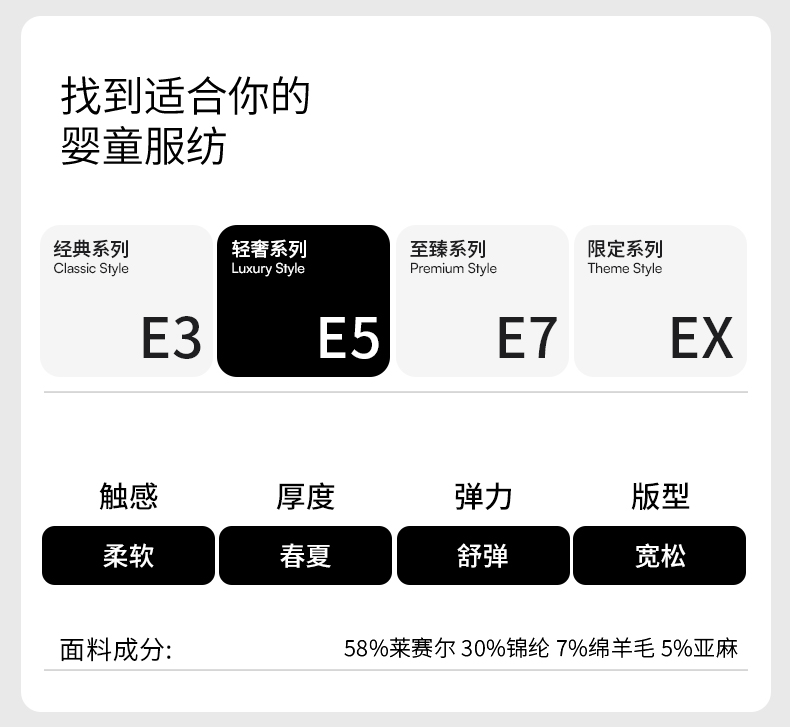 找到适合你的
婴童服纺

经典系列
Classic Style
E3

轻奢系列
Luxury Style
E5

至臻系列
Premium Style
E7

限定系列
Theme Style
EX

触感
柔软

厚度
春夏

弹力
舒弹

版型
宽松

面料成分: 58%莱赛尔 30%锦纶 7%绵羊毛 5%亚麻