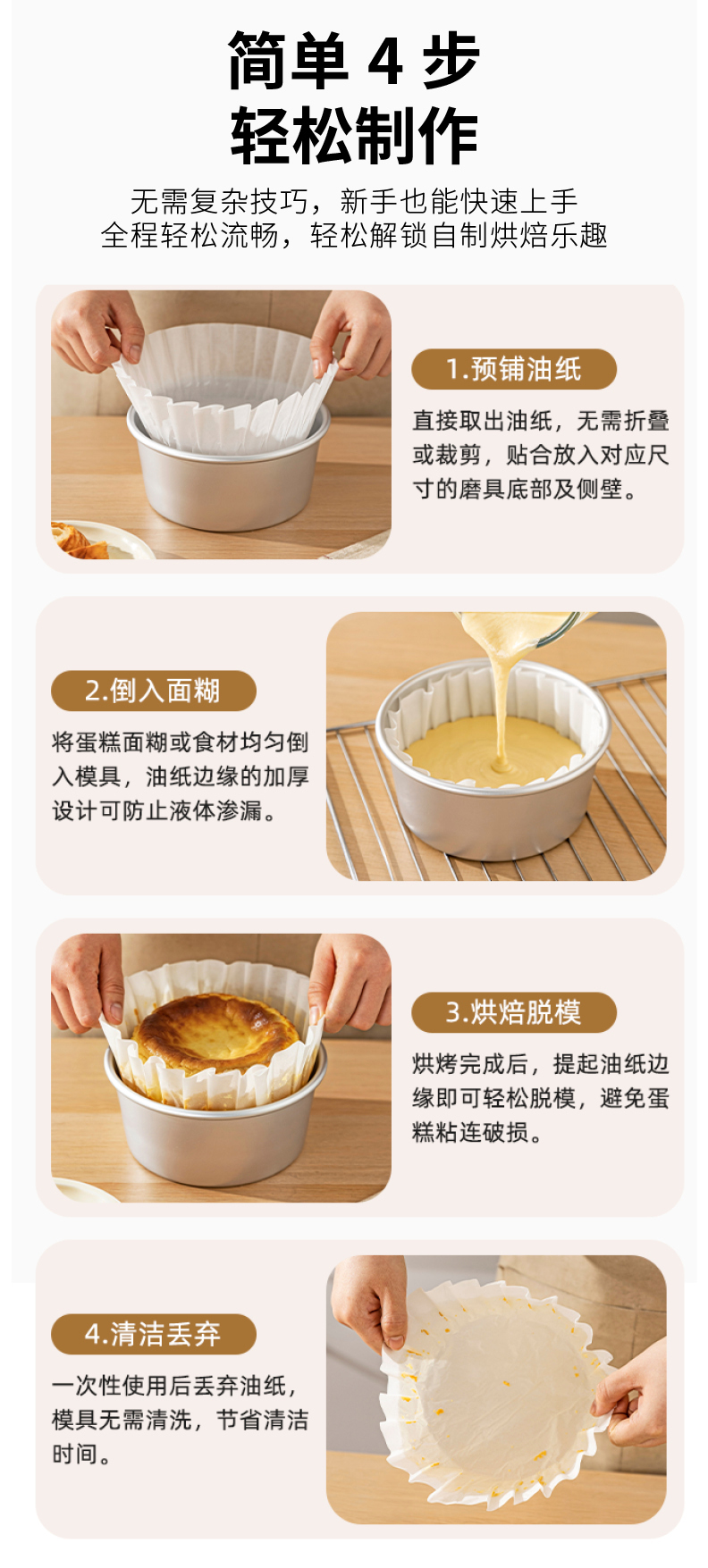 简单4步
轻松制作

无需复杂技巧，新手也能快速上手
全程轻松流畅，轻松解锁自制烘焙乐趣

1.预铺油纸

直接取出油纸，无需折叠或裁剪，贴合放入对应尺寸的磨具底部及侧壁。

2.倒入面糊

将蛋糕面糊或食材均匀倒入模具，油纸边缘的加厚设计可防止液体渗漏。

3.烘焙脱模

烘烤完成后，提起油纸边缘即可轻松脱模，避免蛋糕粘连破损。

4.清洁丢弃

一次性使用后丢弃油纸，模具无需清洗，节省清洁时间。