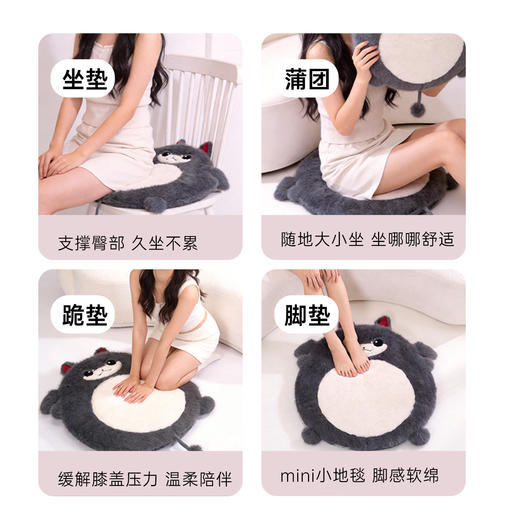 坐垫

支撑臀部 久坐不累

蒲团

随地大小坐 坐哪哪舒适

跪垫

缓解膝盖压力 温柔陪伴

脚垫

mini小地毯 脚感软绵