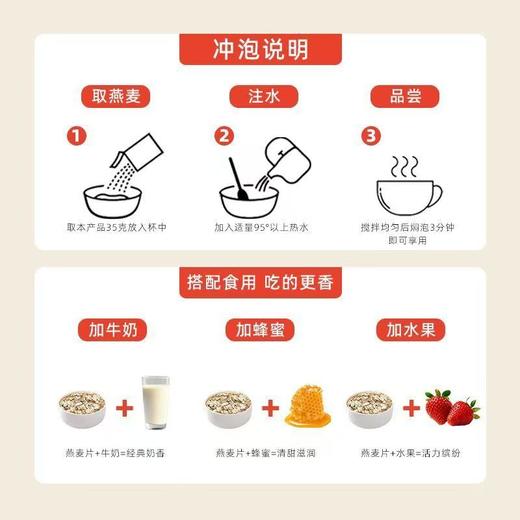 冲泡说明

取燕麦

1

取本产品35克放入杯中

注水

2

加入适量95°以上热水

品尝

3

搅拌均匀后焖泡3分钟即可享用

搭配食用 吃的更香

加牛奶

燕麦片+牛奶=经典奶香

加蜂蜜

燕麦片+蜂蜜=清甜滋润

加水果

燕麦片+水果=活力缤纷